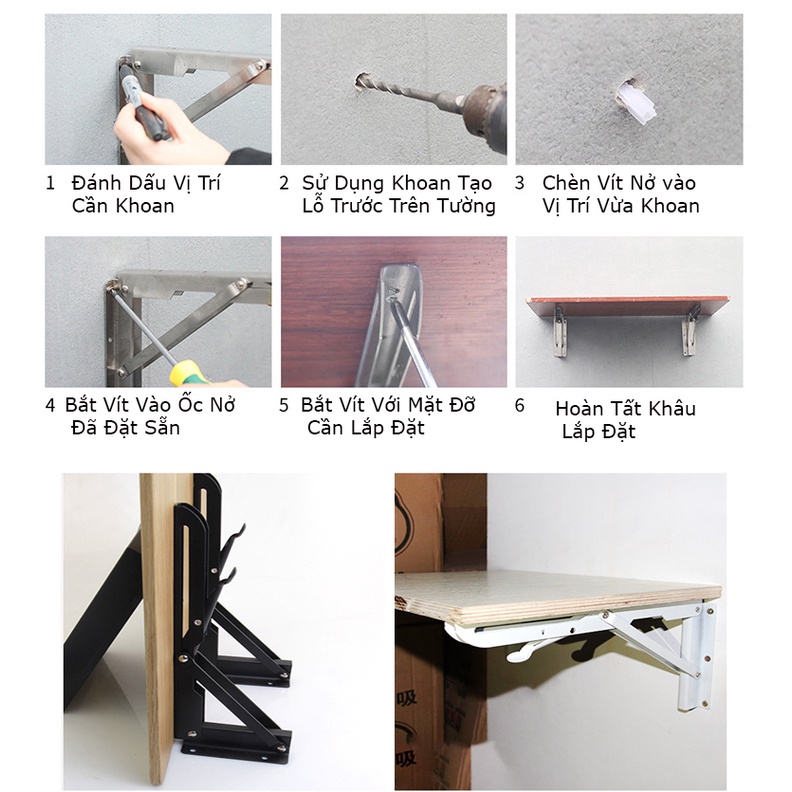 1 Đánh Dấu Vị Trí Cần Khoan

2 Sử Dụng Khoan Tạo Lỗ Trước Trên Tường

3 Chèn Vít Nở vào Vị Trí Vừa Khoan

4 Bắt Vít Vào Ốc Nở Đã Đặt Sẵn

5 Bắt Vít Với Mặt Đỡ Cần Lắp Đặt

6 Hoàn Tất Khâu Lắp Đặt

吸