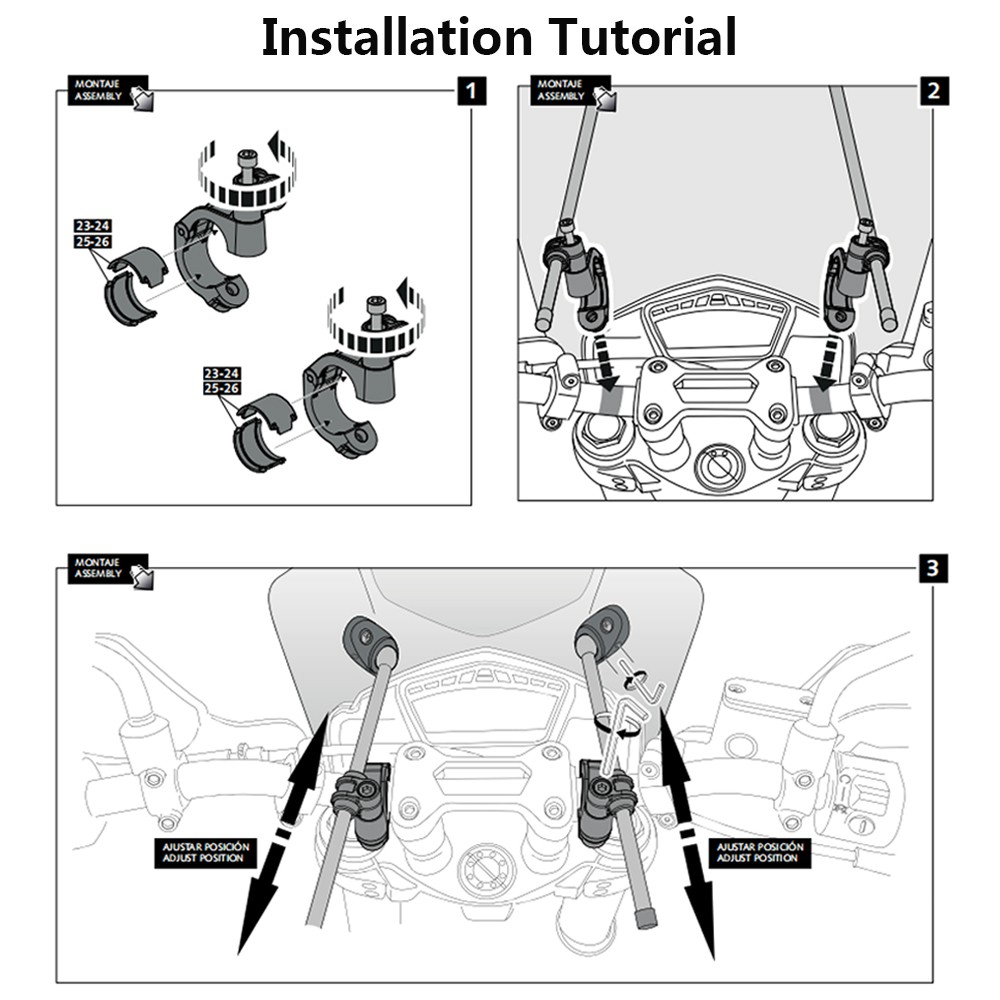 Installation Tutorial

MONTAJE
ASSEMBLY

1

23-24
25-26

23-24
25-26

MONTAJE
ASSEMBLY

2

MONTAJE
ASSEMBLY

3

AJUSTAR POSICIÓN
ADJUST POSITION

AJUSTAR POSICIÓN
ADJUST POSITION