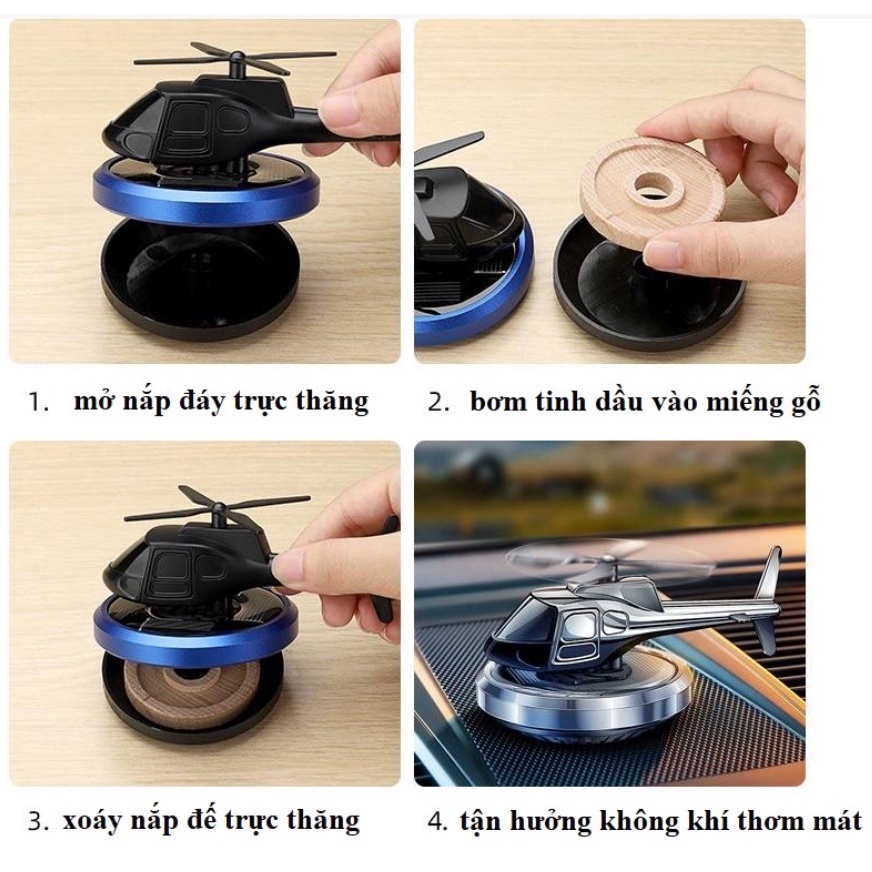 1. mở nắp đáy trực thăng

2. bơm tinh dầu vào miếng gỗ

3. xoáy nắp đế trực thăng

4. tận hưởng không khí thơm mát