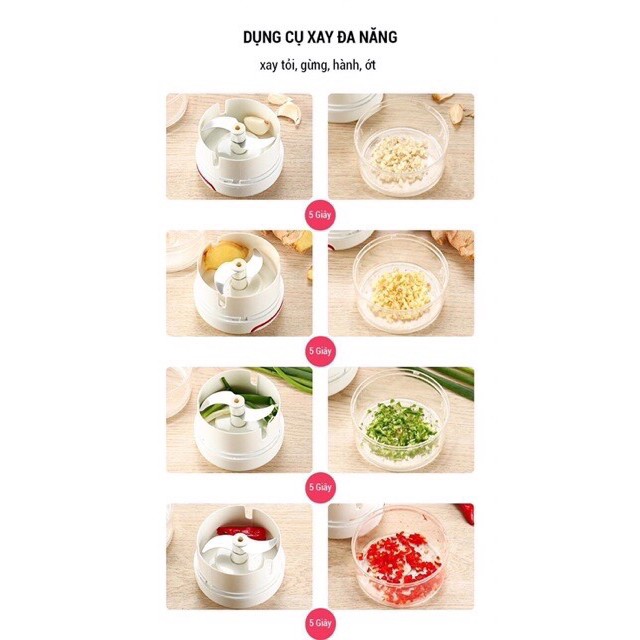 DỤNG CỤ XAY ĐA NĂNG

xay tỏi, gừng, hành, ớt

5 Giây

5 Giây

5 Giây

5 Giây