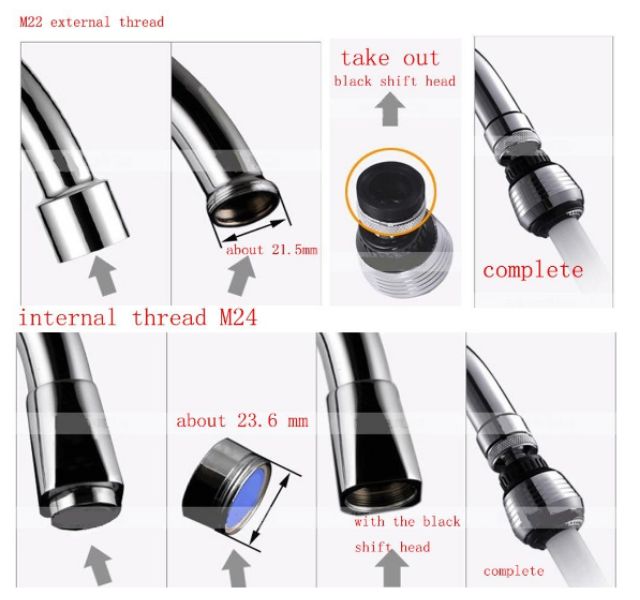 M22 external thread

about 21.5mm

take out
black shift head

complete

internal thread M24

about 23.6 mm

with the black shift head

complete