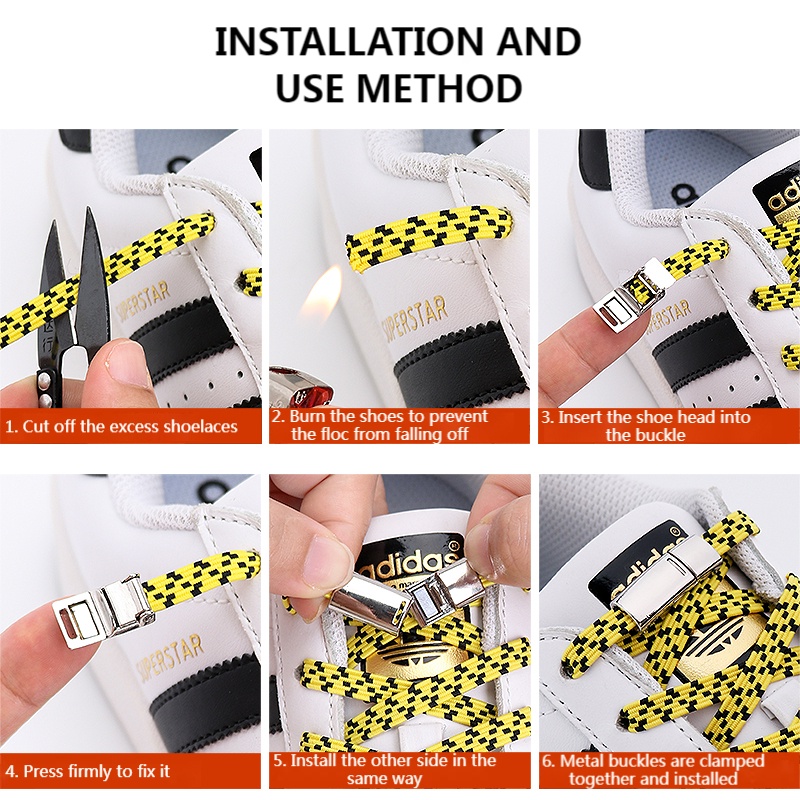 INSTALLATION AND USE METHOD

SUPERSTAR

1. Cut off the excess shoelaces

SUPERSTAR

2. Burn the shoes to prevent the floc from falling off

adi

SUPERSTAR

3. Insert the shoe head into the buckle

SUPERSTAR

4. Press firmly to fix it

adidas

5. Install the other side in the same way

adidas

6. Metal buckles are clamped together and installed