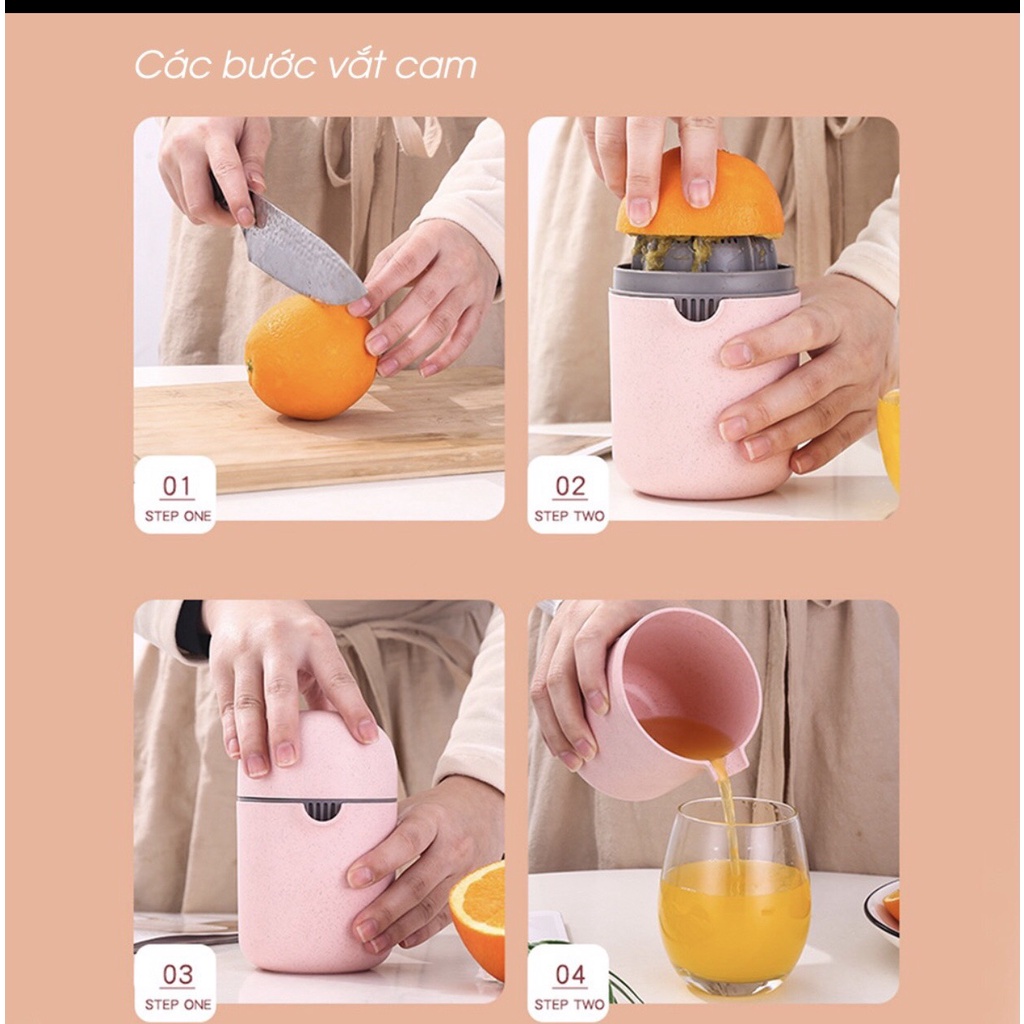 Các bước vắt cam

01
STEP ONE

02
STEP TWO

03
STEP ONE

04
STEP TWO