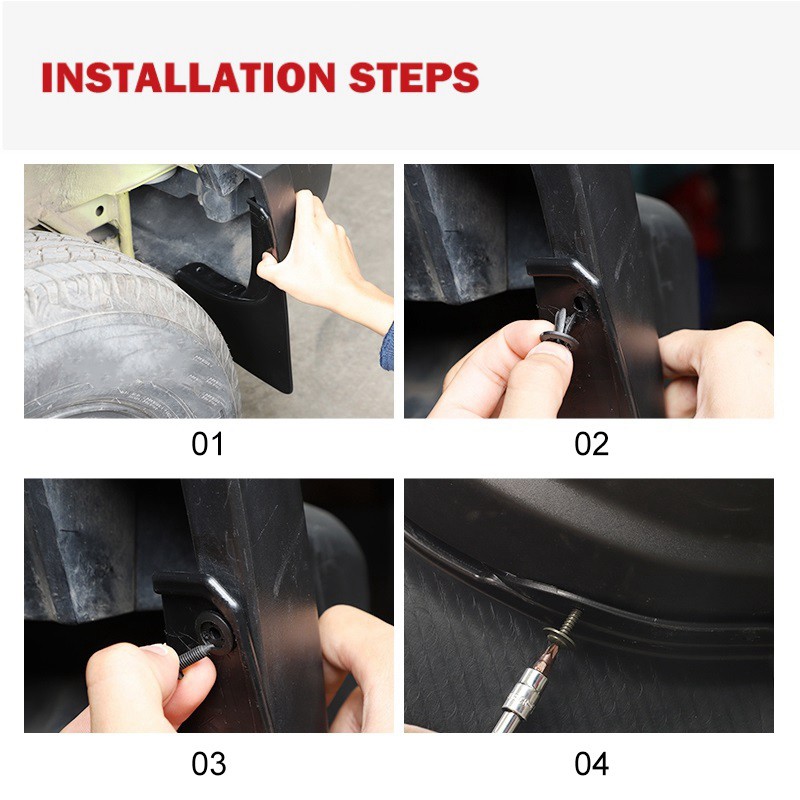 INSTALLATION STEPS

01

02

03

04