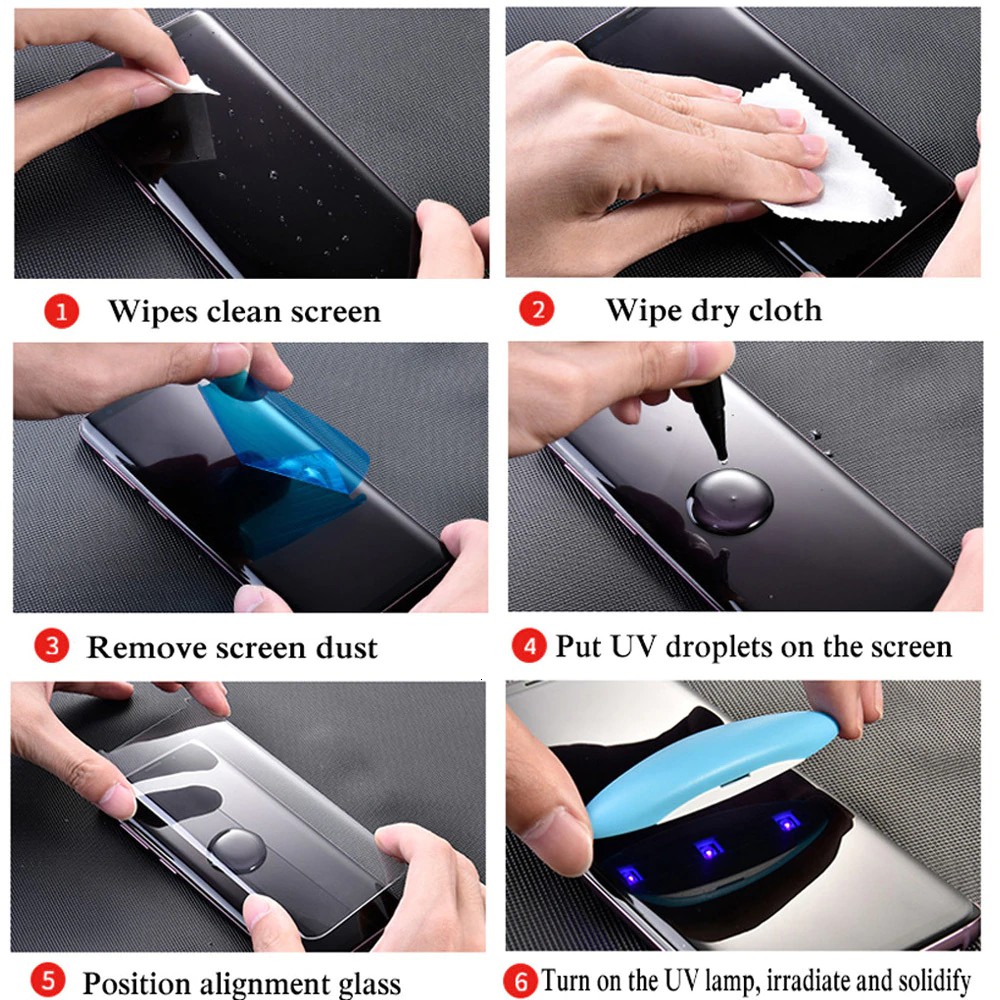 1 Wipes clean screen

2 Wipe dry cloth

3 Remove screen dust

4 Put UV droplets on the screen

5 Position alignment glass

6 Turn on the UV lamp, irradiate and solidify