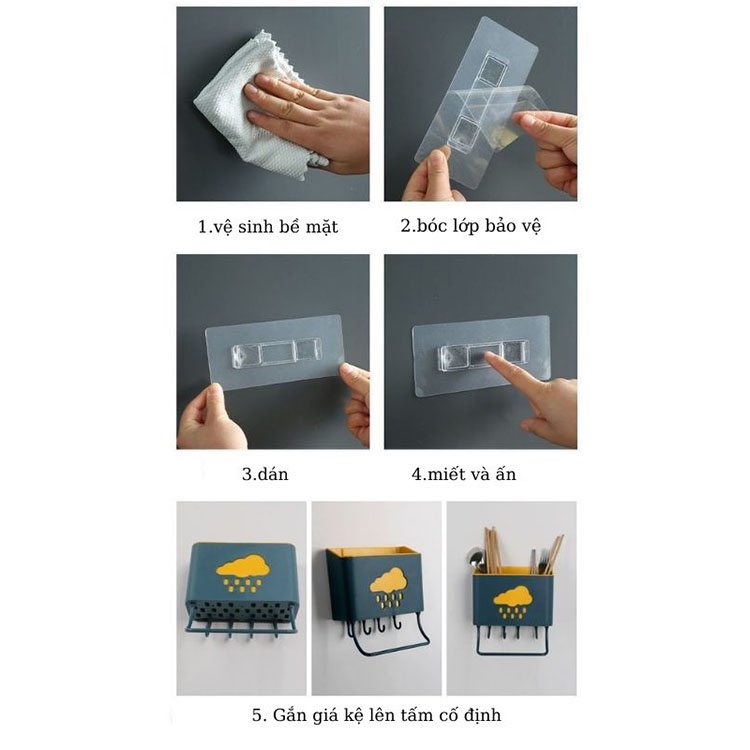 1.vệ sinh bề mặt

2.bóc lớp bảo vệ

3.dán

4.miết và ấn

5. Gắn giá kệ lên tấm cố định