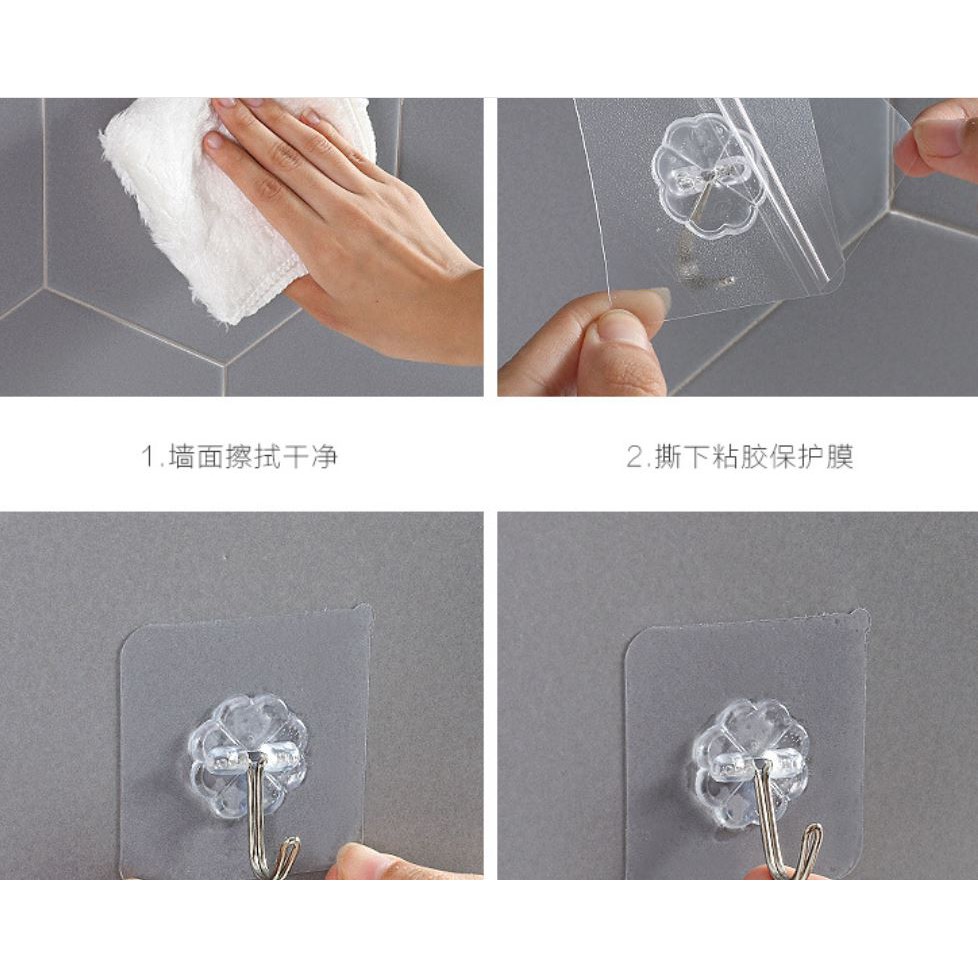 1.墙面擦拭干净

2.撕下粘胶保护膜