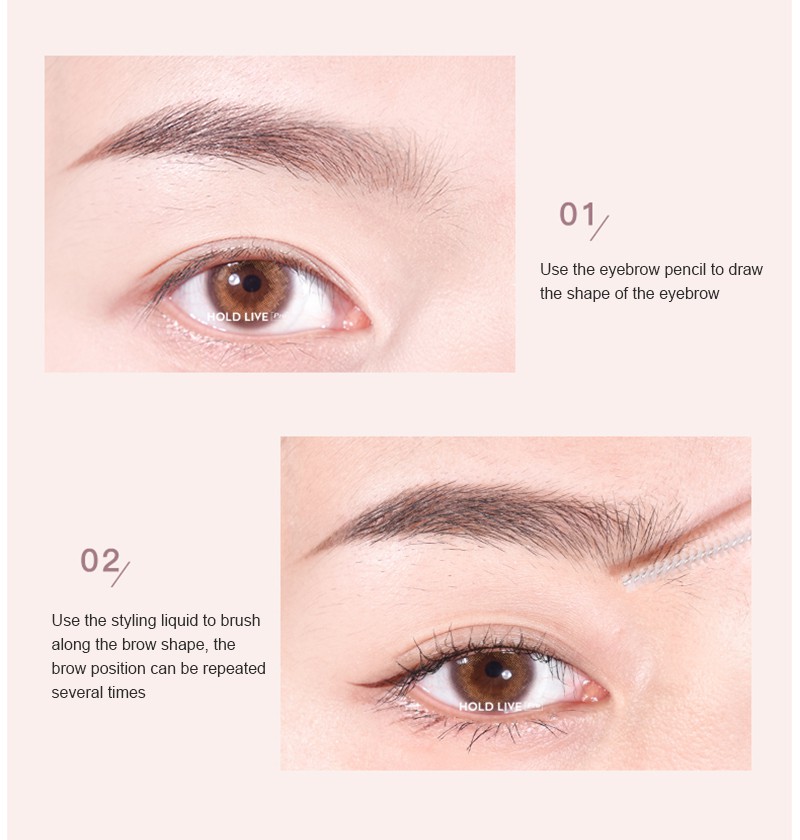 HOLD LIVE

01/

Use the eyebrow pencil to draw the shape of the eyebrow

02/

Use the styling liquid to brush along the brow shape, the brow position can be repeated several times

HOLD LIVE