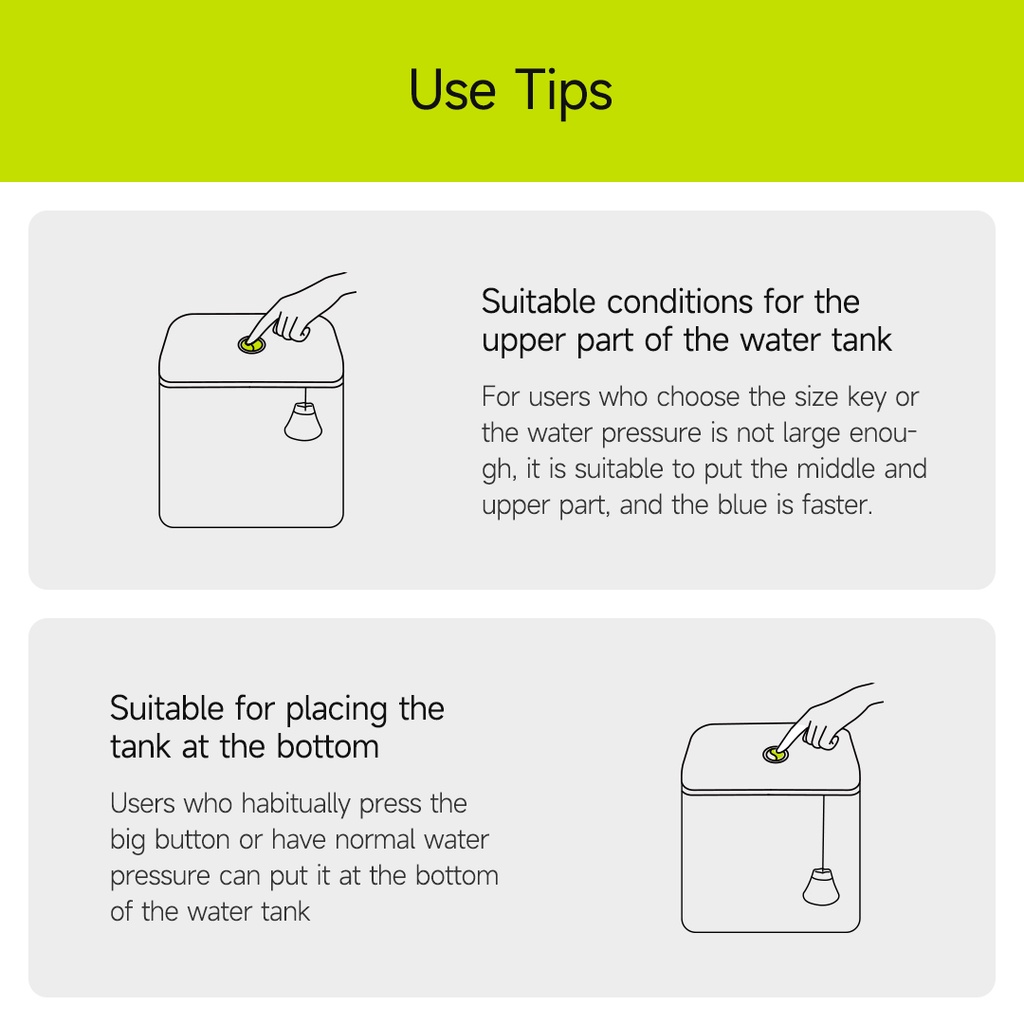 Use Tips

Suitable conditions for the upper part of the water tank

For users who choose the size key or the water pressure is not large enough, it is suitable to put the middle and upper part, and the blue is faster.

Suitable for placing the tank at the bottom

Users who habitually press the big button or have normal water pressure can put it at the bottom of the water tank