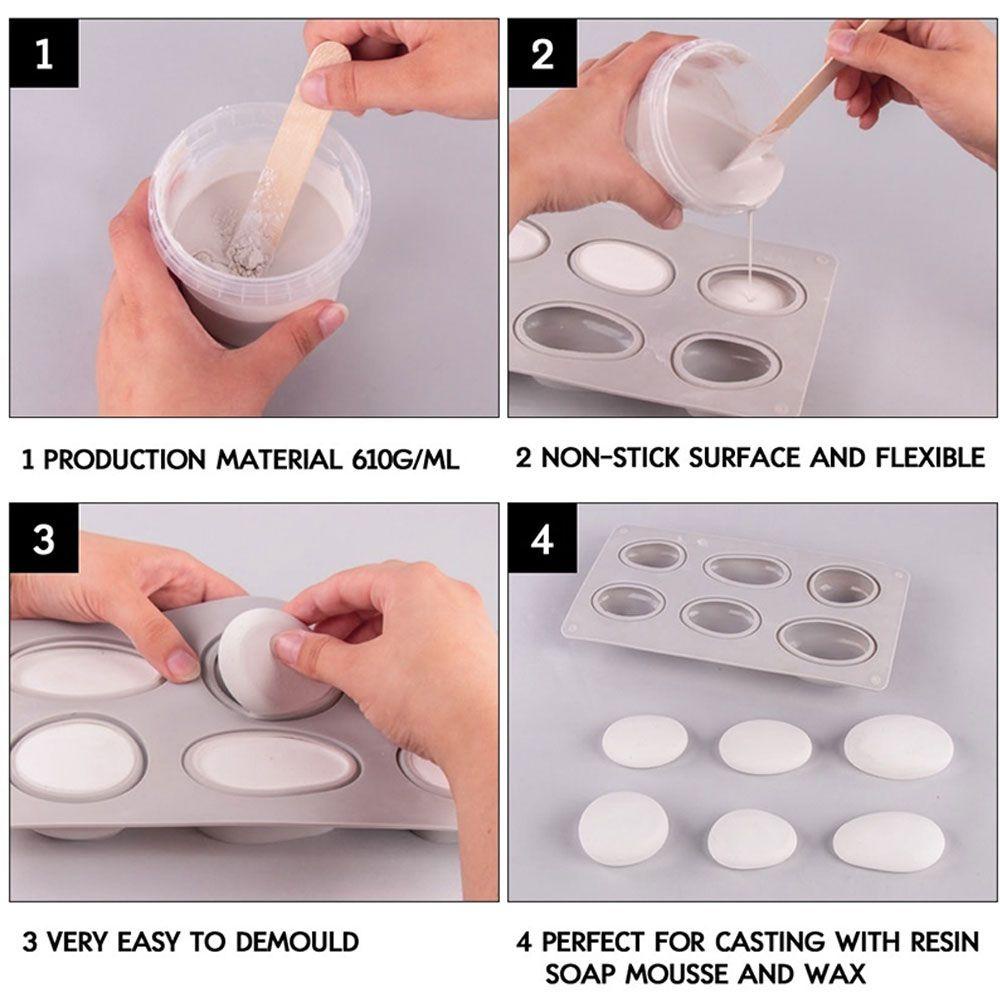 1

1 PRODUCTION MATERIAL 610G/ML

2

2 NON-STICK SURFACE AND FLEXIBLE

3

3 VERY EASY TO DEMOULD

4

4 PERFECT FOR CASTING WITH RESIN SOAP MOUSSE AND WAX