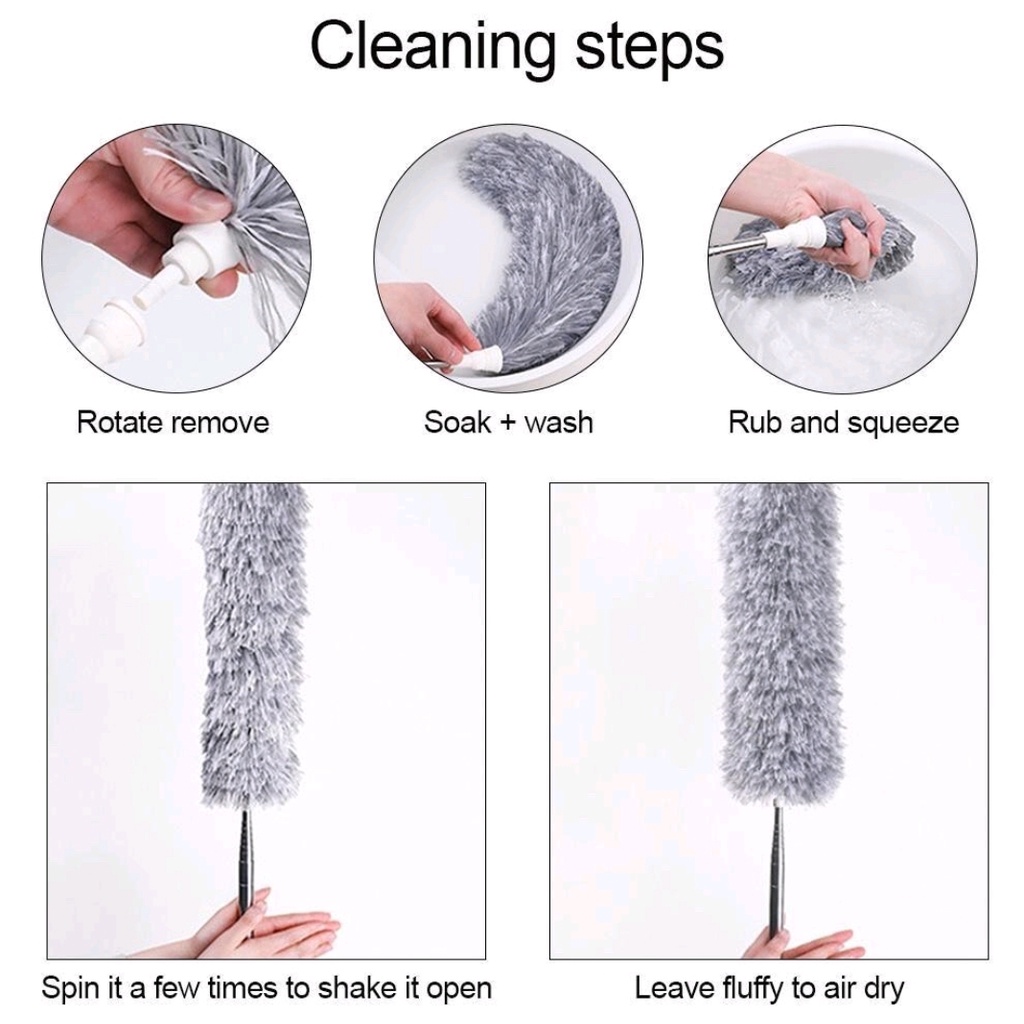 Cleaning steps

Rotate remove

Soak + wash

Rub and squeeze

Spin it a few times to shake it open

Leave fluffy to air dry