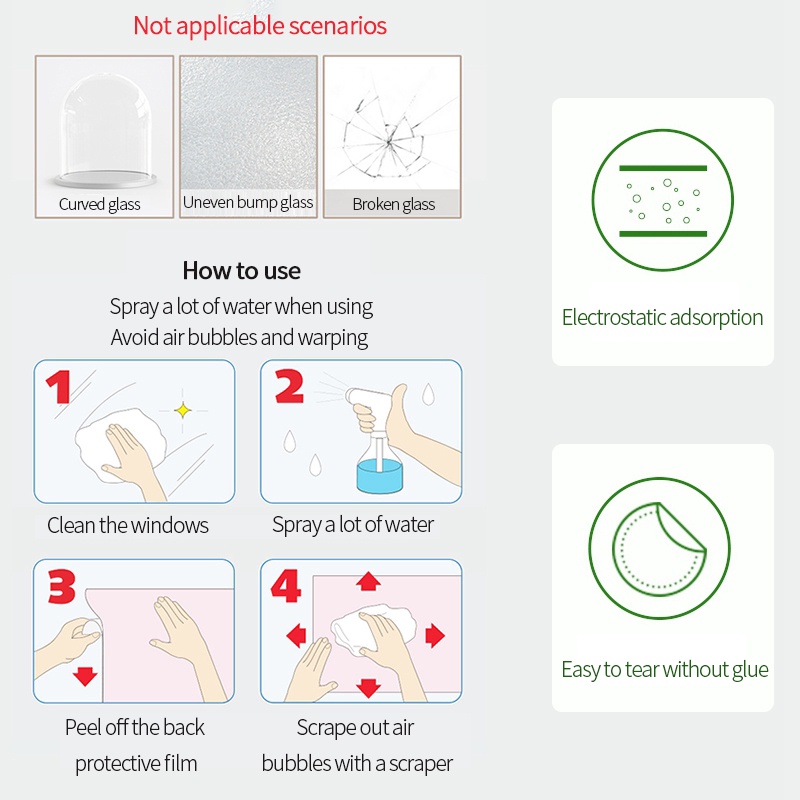 Not applicable scenarios

Curved glass

Uneven bump glass

Broken glass

How to use

Spray a lot of water when using
Avoid air bubbles and warping

1

Clean the windows

2

Spray a lot of water

3

Peel off the back protective film

4

Scrape out air bubbles with a scraper

Electrostatic adsorption

Easy to tear without glue