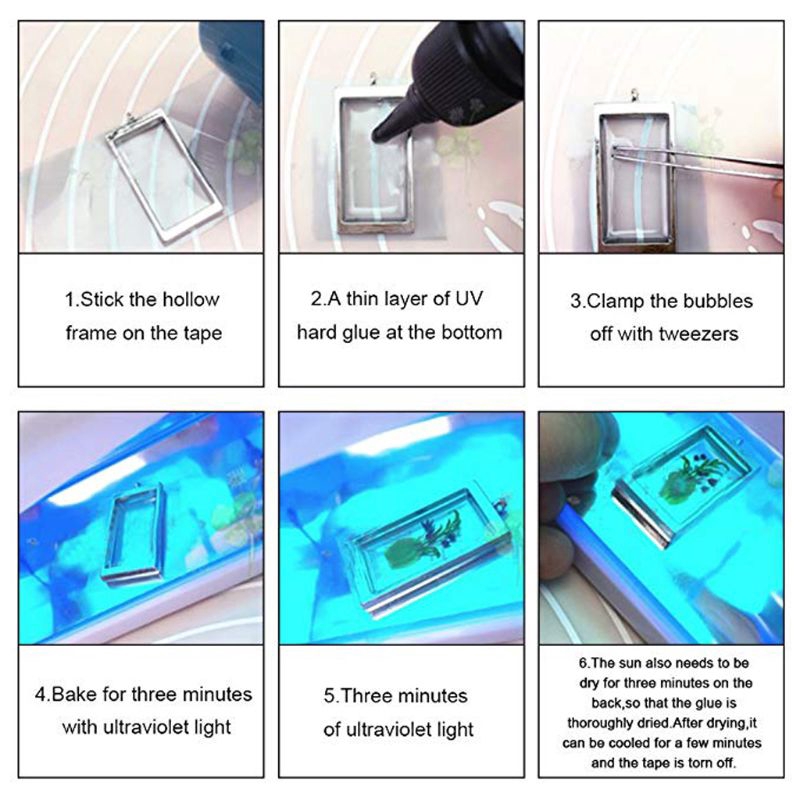 1.Stick the hollow frame on the tape

2.A thin layer of UV hard glue at the bottom

3.Clamp the bubbles off with tweezers

4.Bake for three minutes with ultraviolet light

5.Three minutes of ultraviolet light

6.The sun also needs to be dry for three minutes on the back,so that the glue is thoroughly dried.After drying,it can be cooled for a few minutes and the tape is torn off.