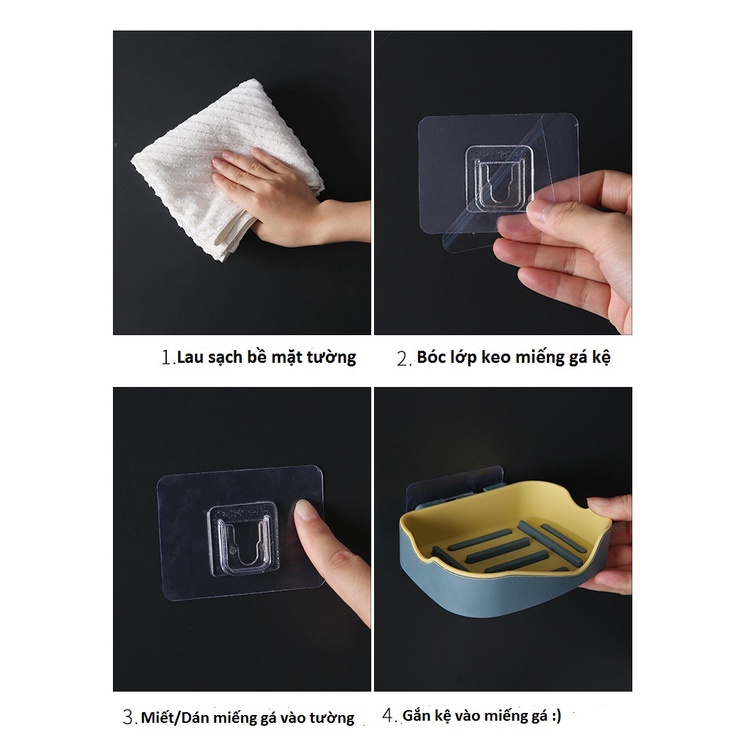 1.Lau sạch bề mặt tường

2. Bóc lớp keo miếng gá kệ

3. Miết/Dán miếng gá vào tường

4. Gắn kệ vào miếng gá :)