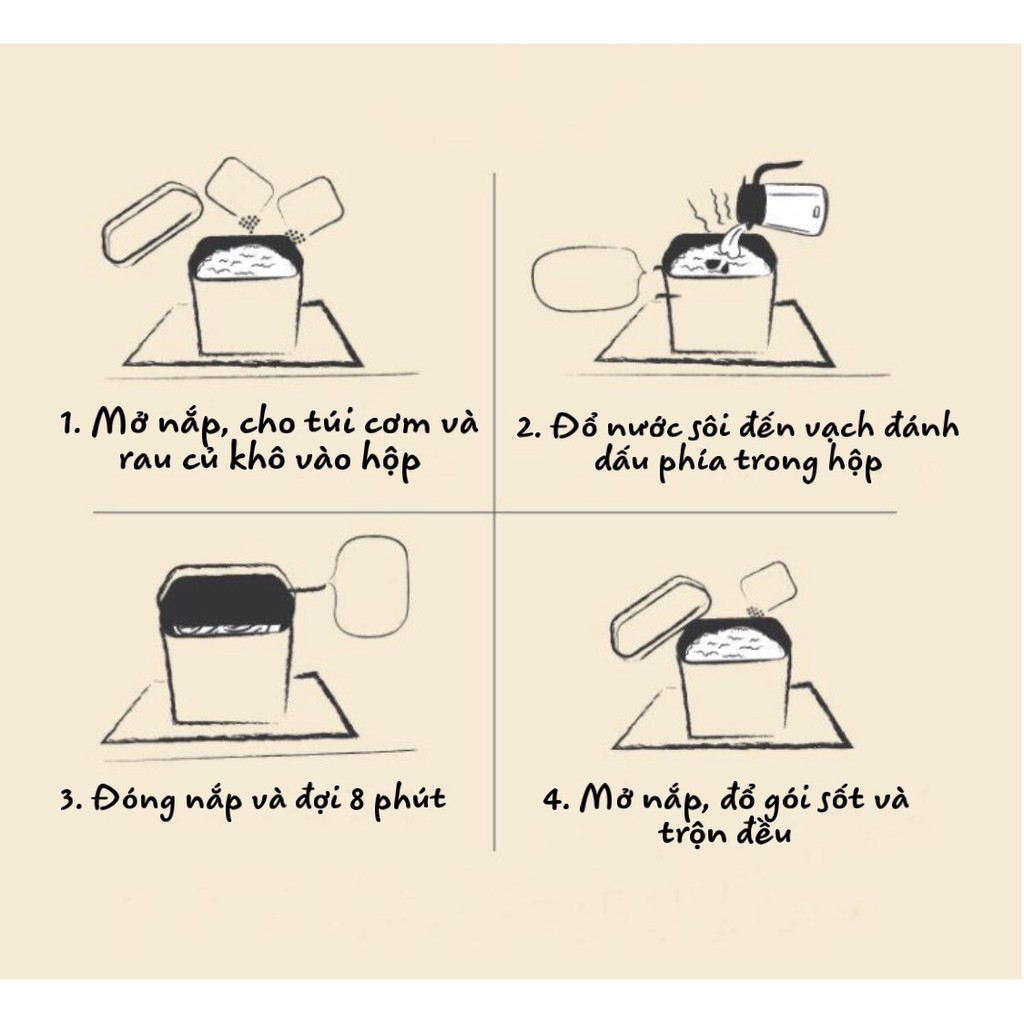 1. Mở nắp, cho túi cơm và rau củ khô vào hộp

2. Đổ nước sôi đến vạch đánh dấu phía trong hộp

3. Đóng nắp và đợi 8 phút

4. Mở nắp, đổ gói sốt và trộn đều