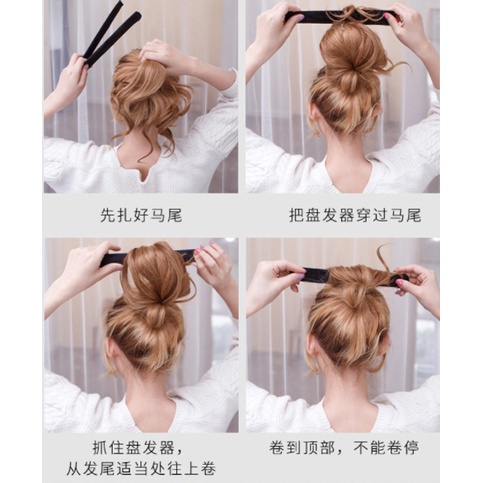 先扎好马尾

把盘发器穿过马尾

抓住盘发器，
从发尾适当处往上卷

卷到顶部，不能卷停