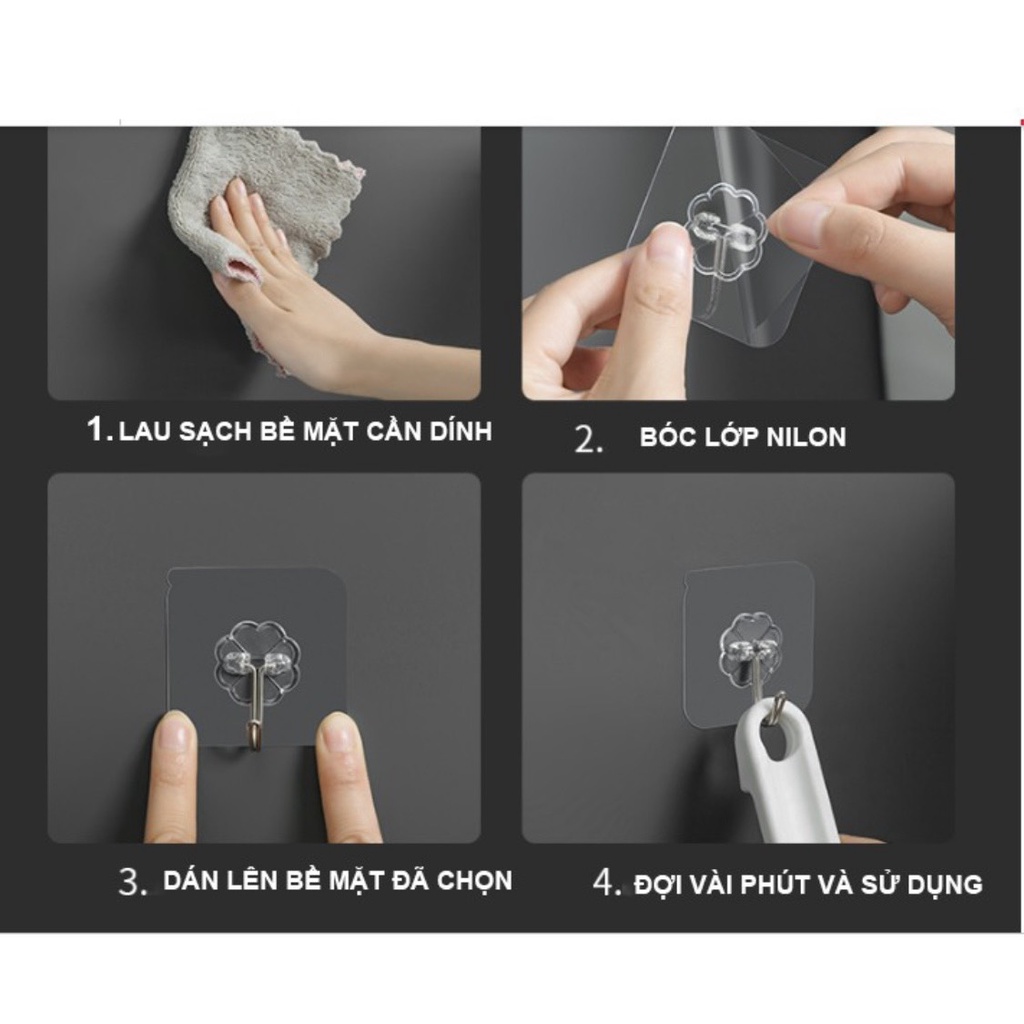 1. LAU SẠCH BỀ MẶT CẦN DÍNH

2. BÓC LỚP NILON

3. DÁN LÊN BỀ MẶT ĐÃ CHỌN

4. ĐỢI VÀI PHÚT VÀ SỬ DỤNG