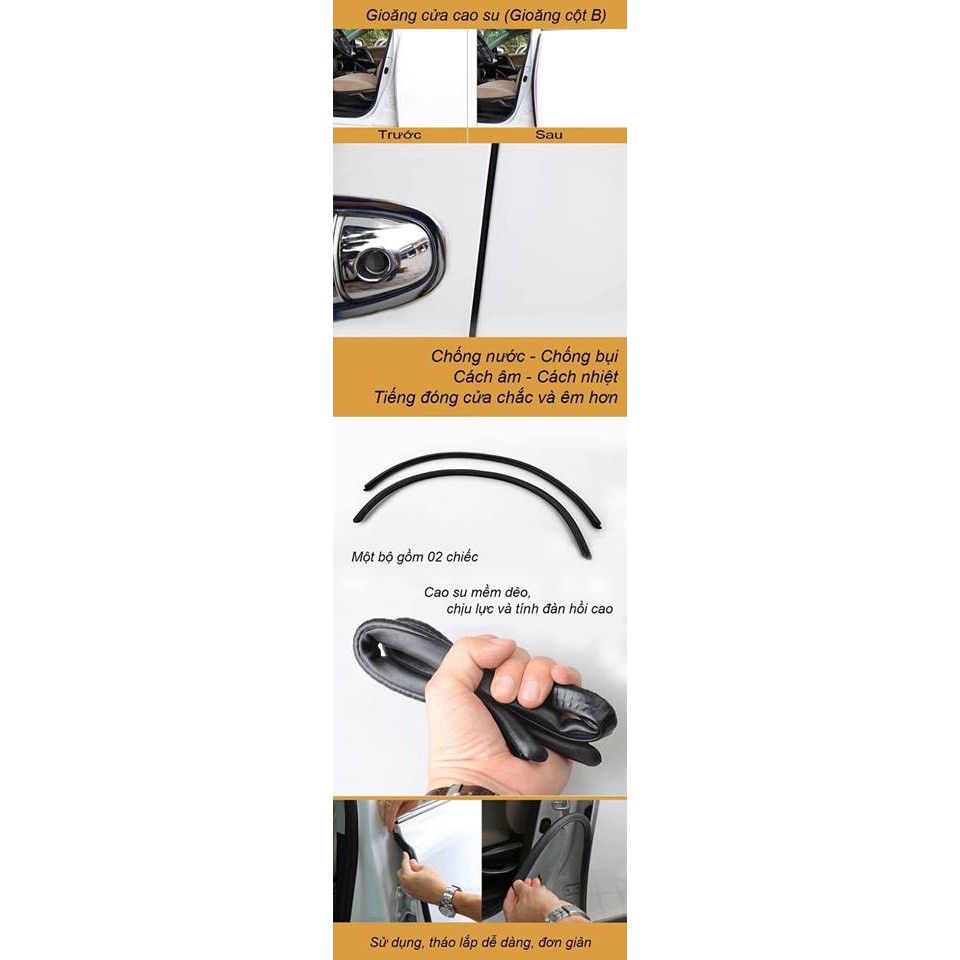 Gioăng cửa cao su (Gioăng cột B)

Trước

Sau

Chống nước - Chống bụi
Cách âm - Cách nhiệt
Tiếng đóng cửa chắc và êm hơn

Một bộ gồm 02 chiếc

Cao su mềm dẻo,
chịu lực và tính đàn hồi cao

Sử dụng, tháo lắp dễ dàng, đơn giản