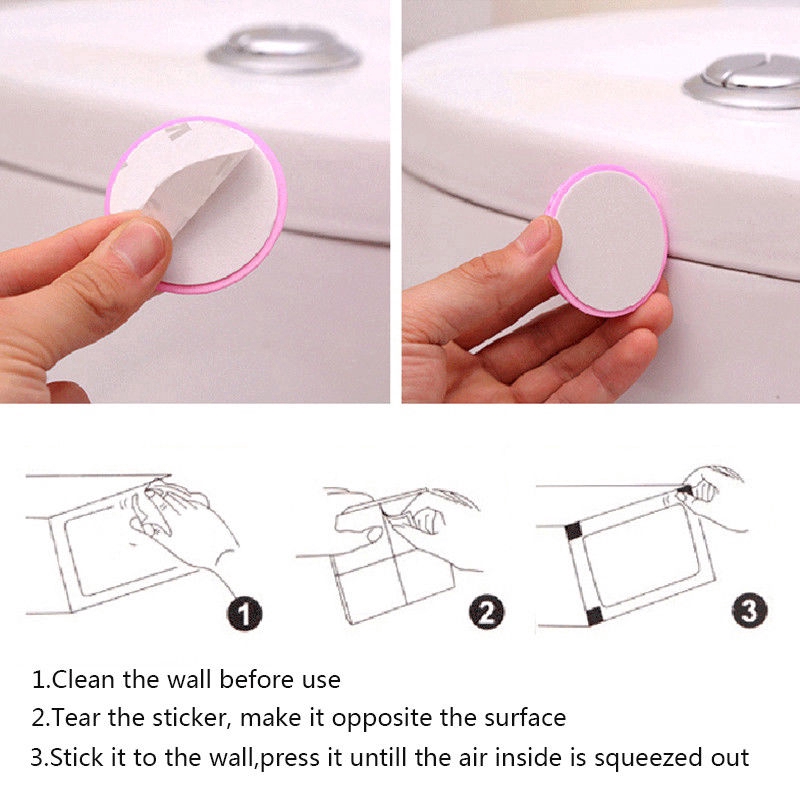 1

2

3

1.Clean the wall before use
2.Tear the sticker, make it opposite the surface
3.Stick it to the wall,press it untill the air inside is squeezed out