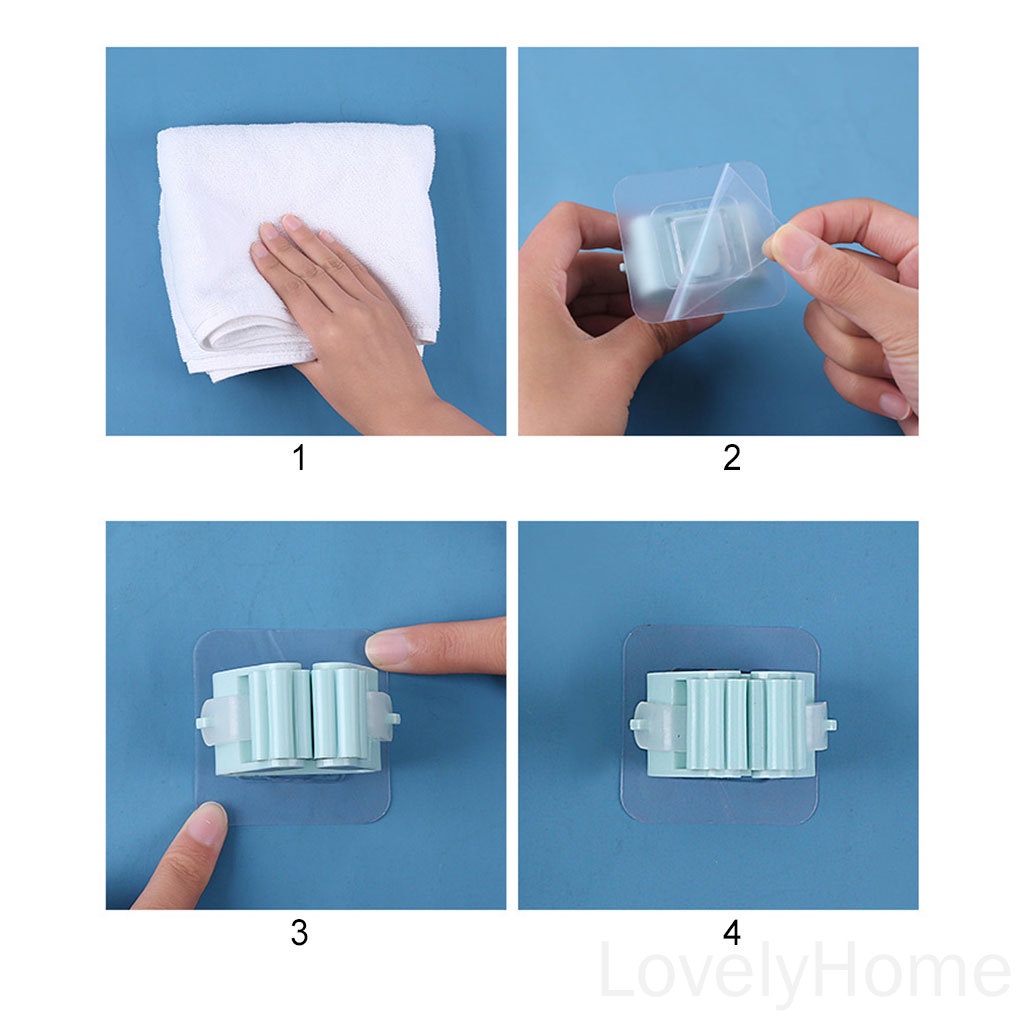 1

2

3

4

LovelyHome