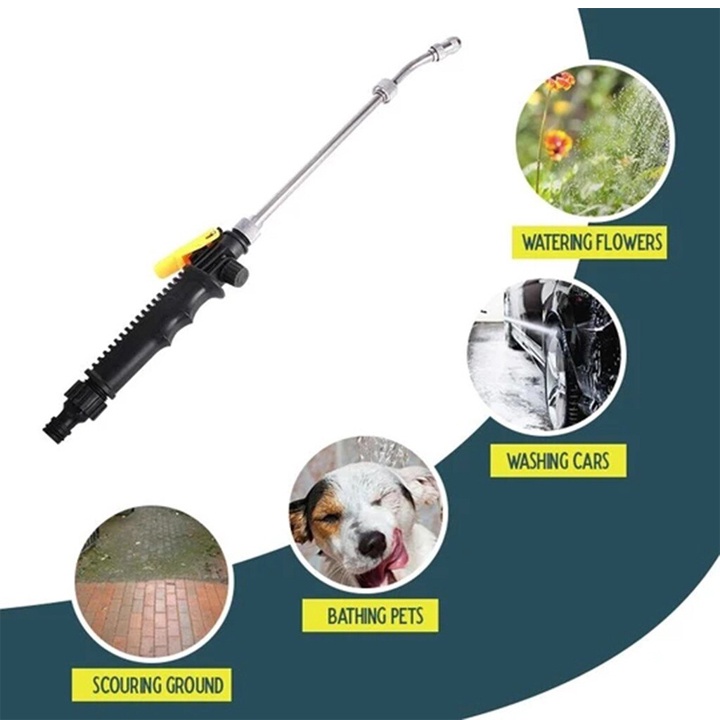 WATERING FLOWERS

WASHING CARS

BATHING PETS

SCOURING GROUND