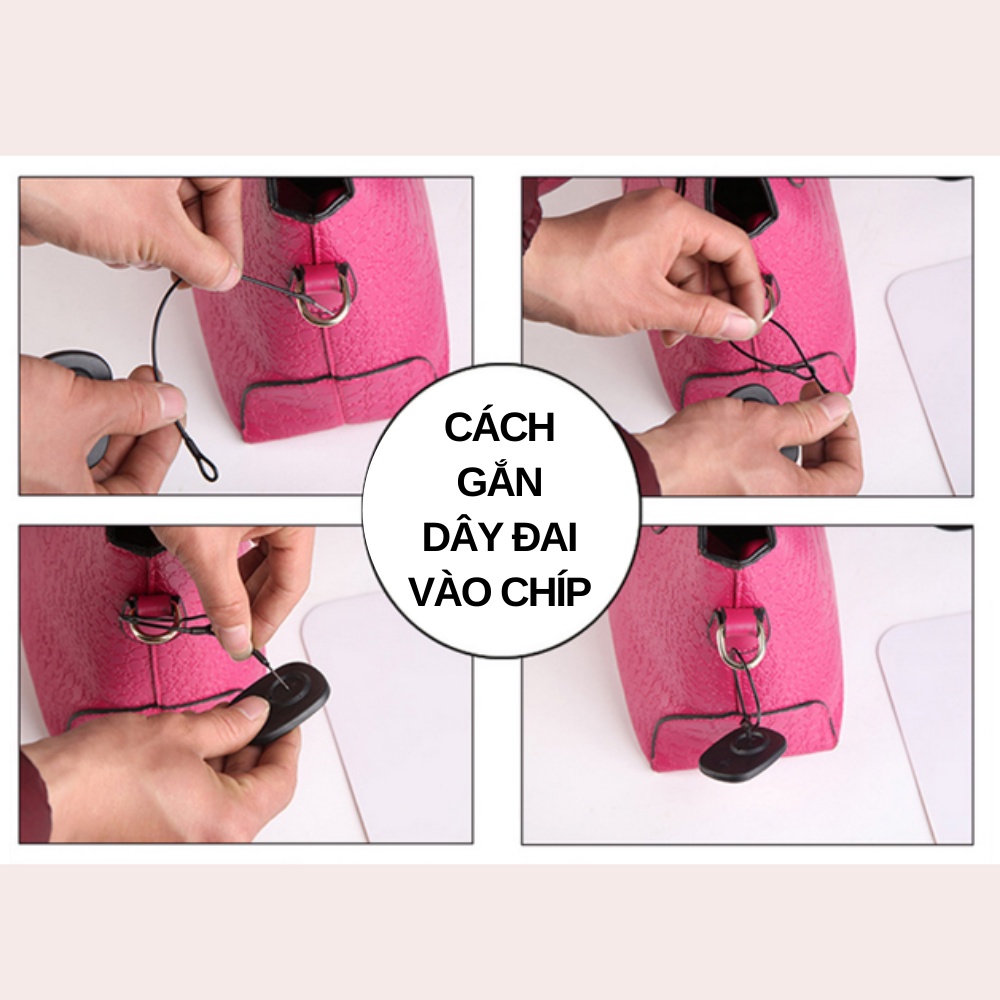 CÁCH
GẮN
DÂY ĐAI
VÀO CHÍP