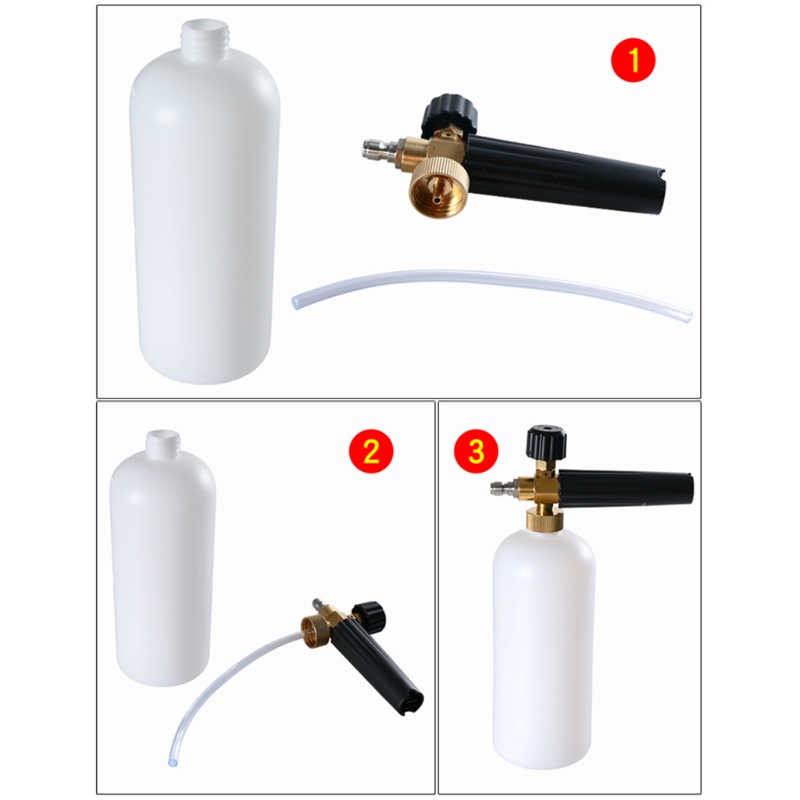 1

2

3