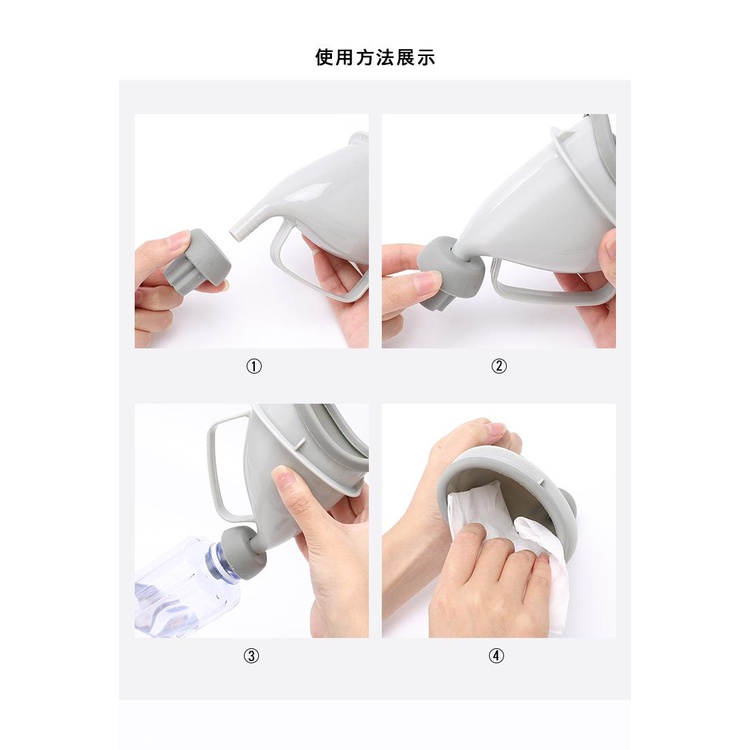 使用方法展示

①

②

③

④