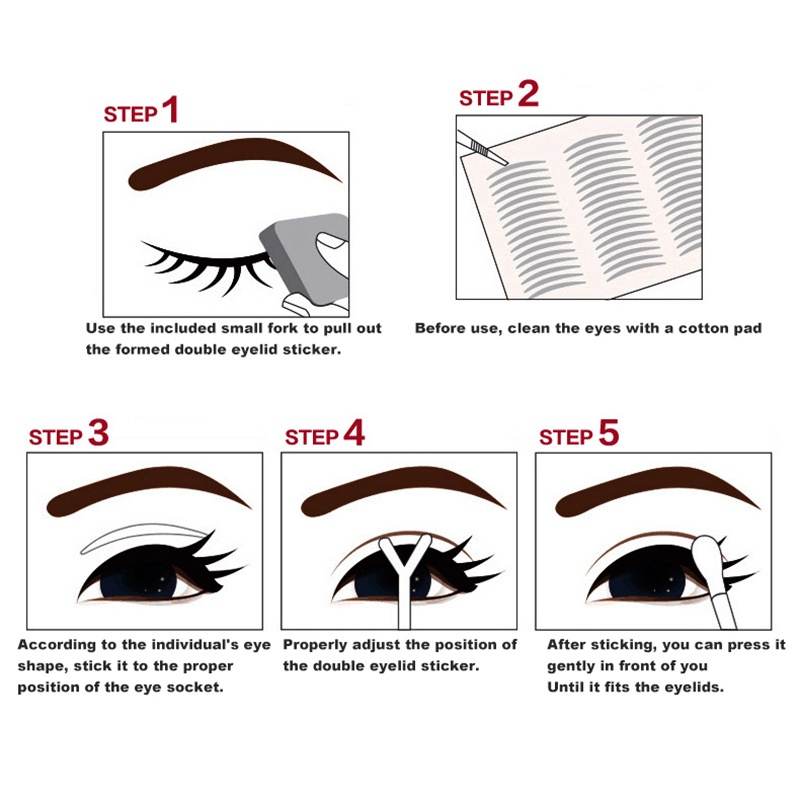 STEP 1

Use the included small fork to pull out the formed double eyelid sticker.

STEP 2

Before use, clean the eyes with a cotton pad

STEP 3

According to the individual's eye shape, stick it to the proper position of the eye socket.

STEP 4

Properly adjust the position of the double eyelid sticker.

STEP 5

After sticking, you can press it gently in front of you
Until it fits the eyelids.