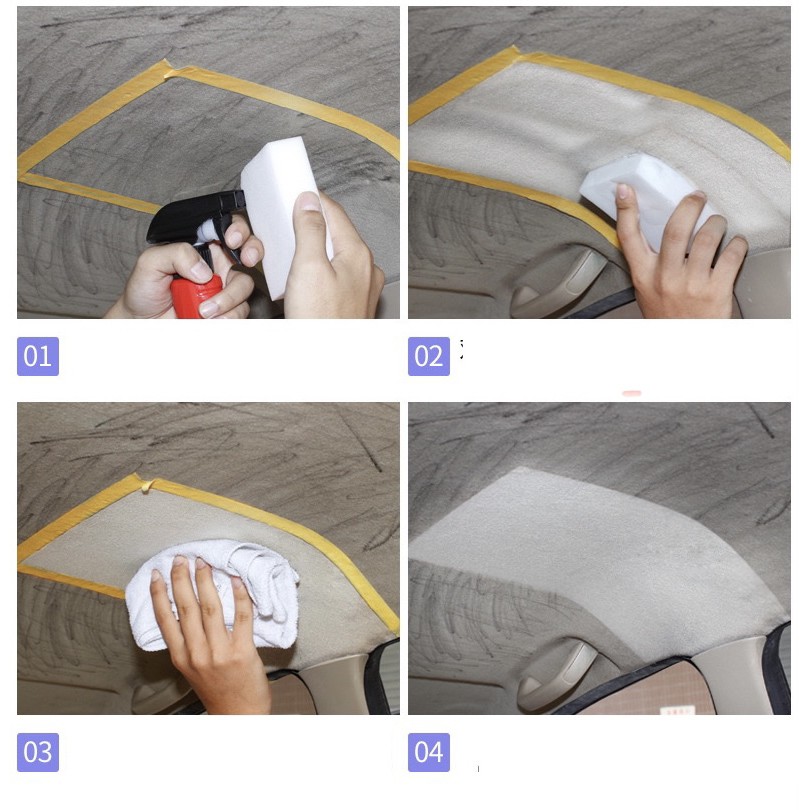 01

02

03

04