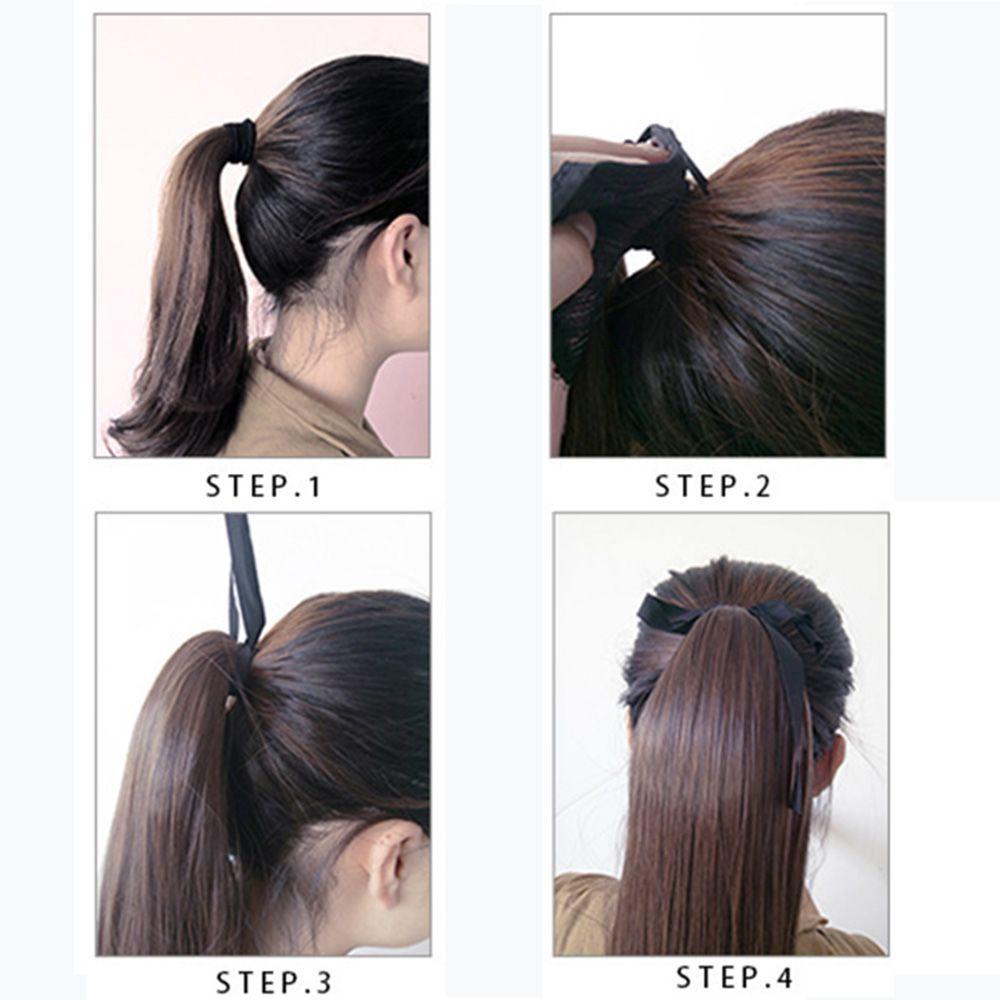 STEP.1

STEP.2

STEP.3

STEP.4