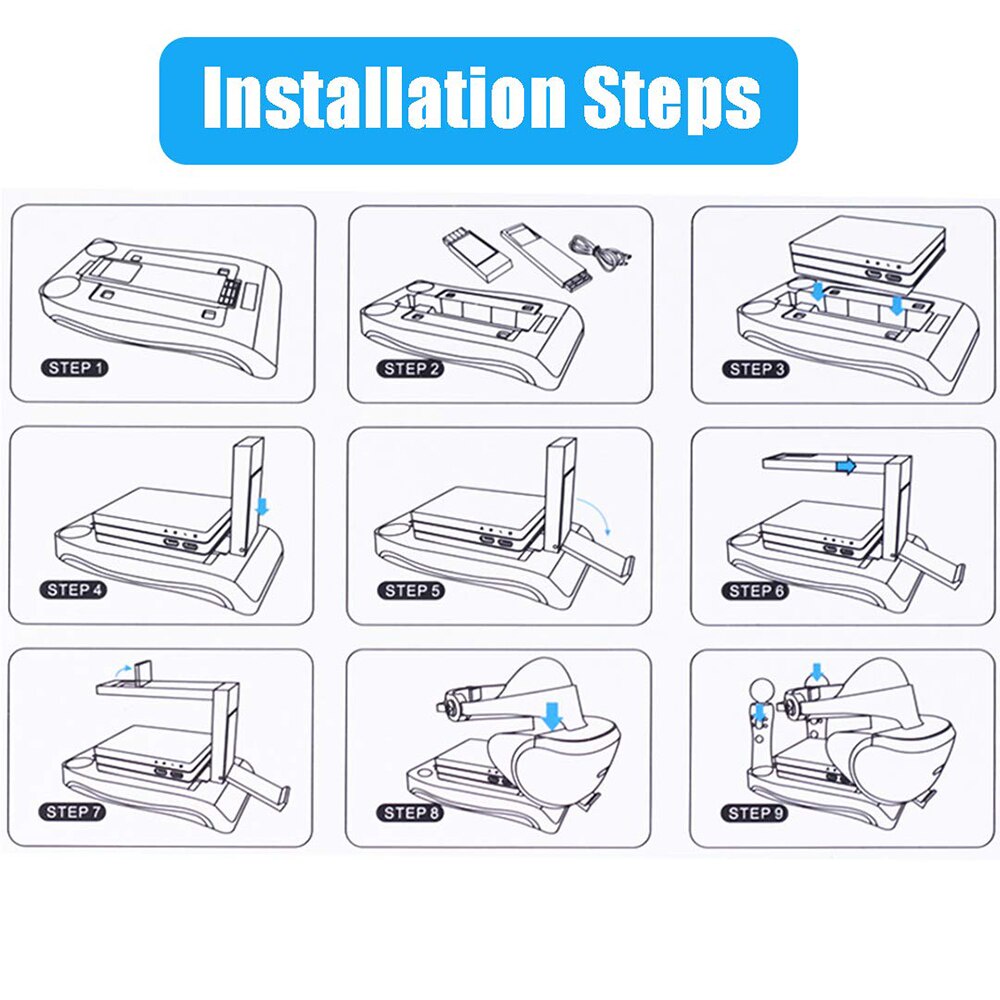 Installation Steps

STEP 1

STEP 2

STEP 3

STEP 4

STEP 5

STEP 6

STEP 7

STEP 8

STEP 9