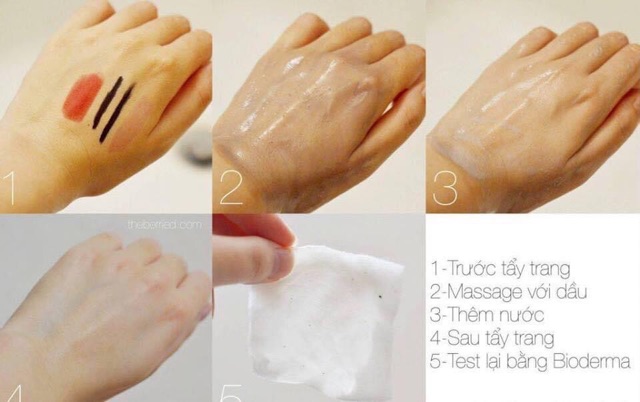 1

2

3

theberried.com

4

5

1-Trước tẩy trang
2-Massage với dầu
3-Thêm nước
4-Sau tẩy trang
5-Test lại bằng Bioderma