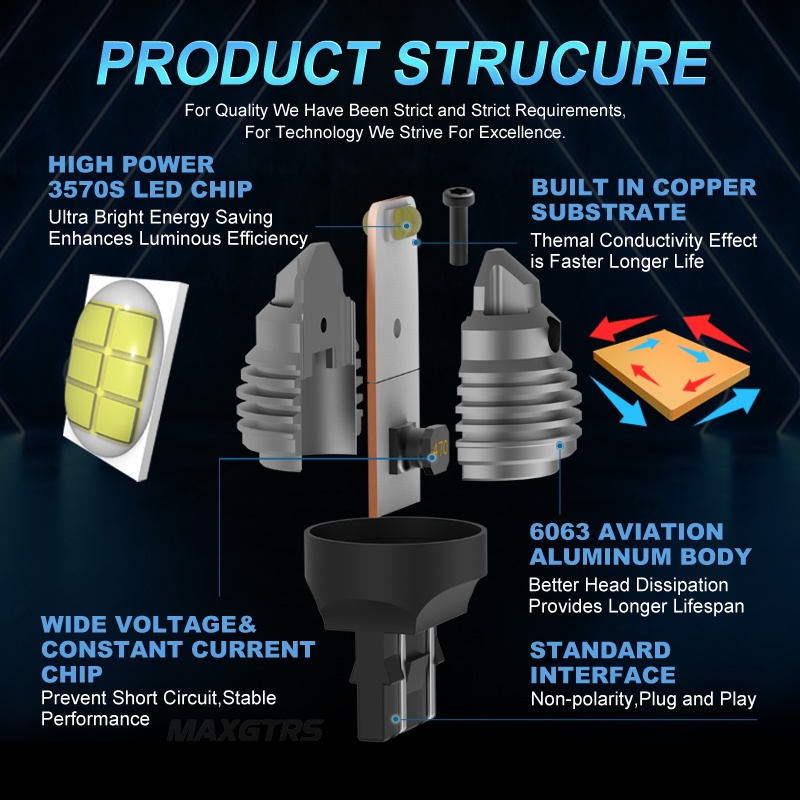 PRODUCT STRUCURE

For Quality We Have Been Strict and Strict Requirements, For Technology We Strive For Excellence.

HIGH POWER 3570S LED CHIP
Ultra Bright Energy Saving Enhances Luminous Efficiency

BUILT IN COPPER SUBSTRATE
Themal Conductivity Effect is Faster Longer Life

470

6063 AVIATION ALUMINUM BODY
Better Head Dissipation Provides Longer Lifespan

WIDE VOLTAGE& CONSTANT CURRENT CHIP
Prevent Short Circuit,Stable Performance

STANDARD INTERFACE
Non-polarity,Plug and Play

MAXGTRS