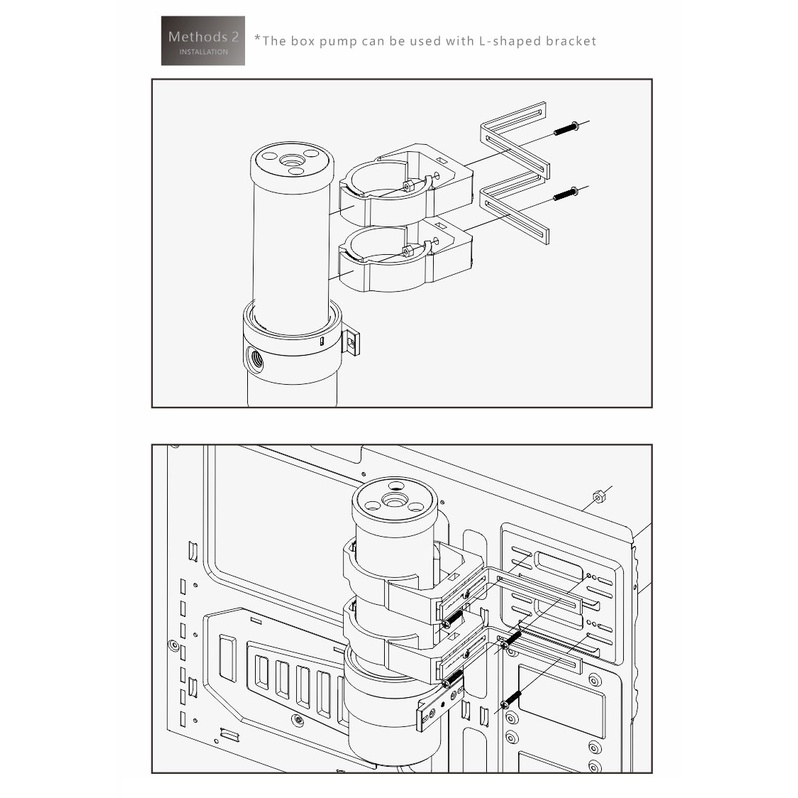 Methods 2
INSTALLATION

*The box pump can be used with L-shaped bracket