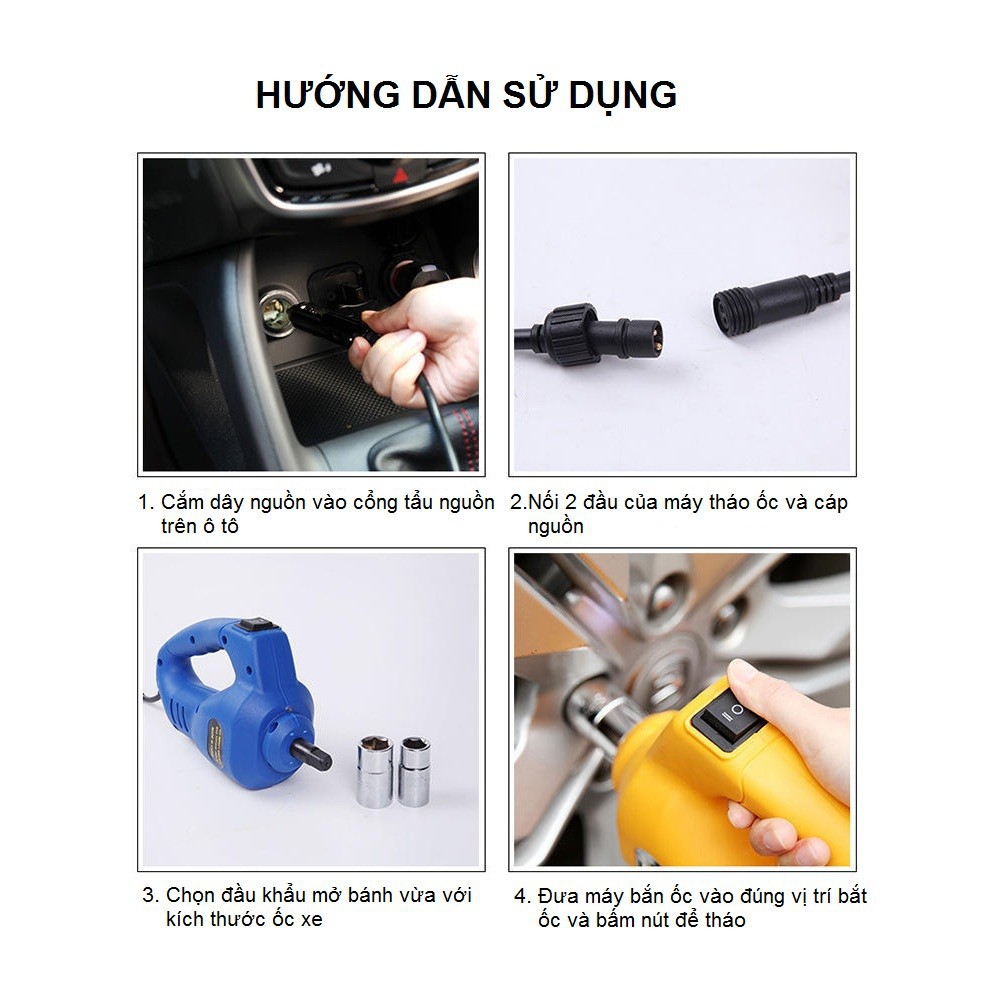 HƯỚNG DẪN SỬ DỤNG

1. Cắm dây nguồn vào cổng tẩu nguồn trên ô tô

2.Nối 2 đầu của máy tháo ốc và cáp nguồn

3. Chọn đầu khẩu mở bánh vừa với kích thước ốc xe

4. Đưa máy bắn ốc vào đúng vị trí bắt ốc và bấm nút để tháo