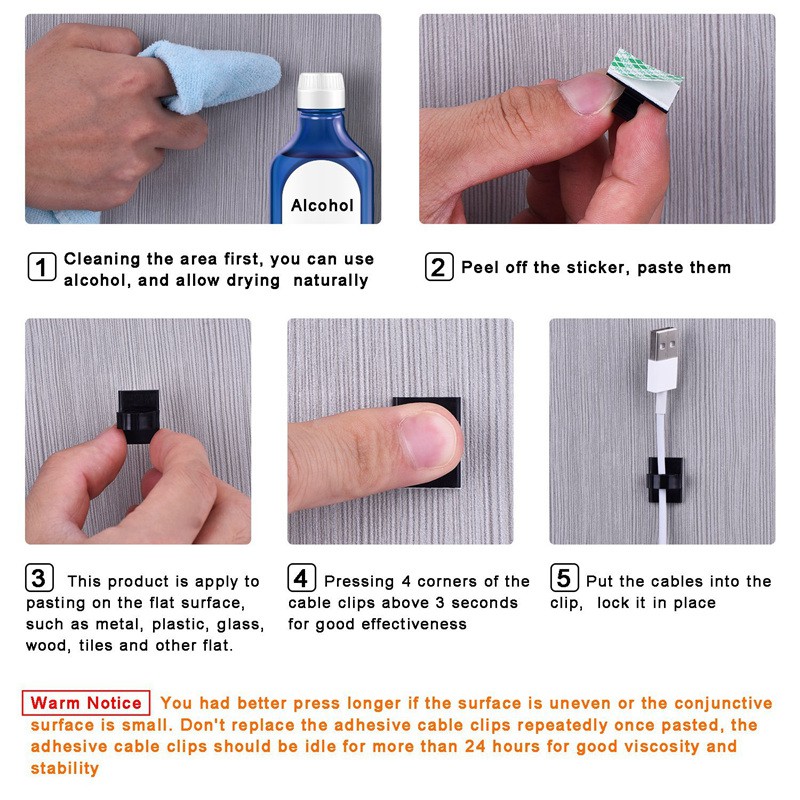 Alcohol

1 Cleaning the area first, you can use alcohol, and allow drying naturally

2 Peel off the sticker, paste them

3 This product is apply to pasting on the flat surface, such as metal, plastic, glass, wood, tiles and other flat.

4 Pressing 4 corners of the cable clips above 3 seconds for good effectiveness

5 Put the cables into the clip, lock it in place

Warm Notice You had better press longer if the surface is uneven or the conjunctive surface is small. Don't replace the adhesive cable clips repeatedly once pasted, the adhesive cable clips should be idle for more than 24 hours for good viscosity and stability