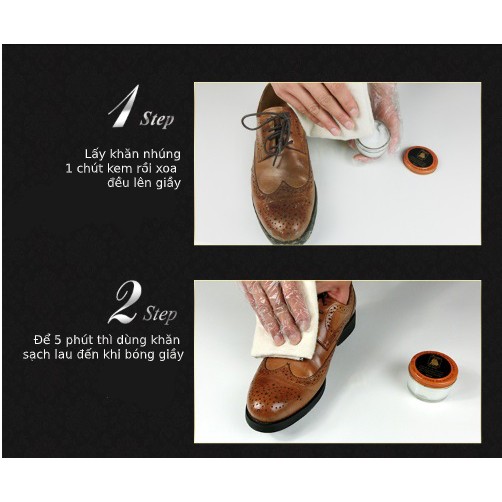 1 Step

Lấy khăn nhúng 1 chút kem rồi xoa đều lên giầy

2 Step

Để 5 phút thì dùng khăn sạch lau đến khi bóng giầy