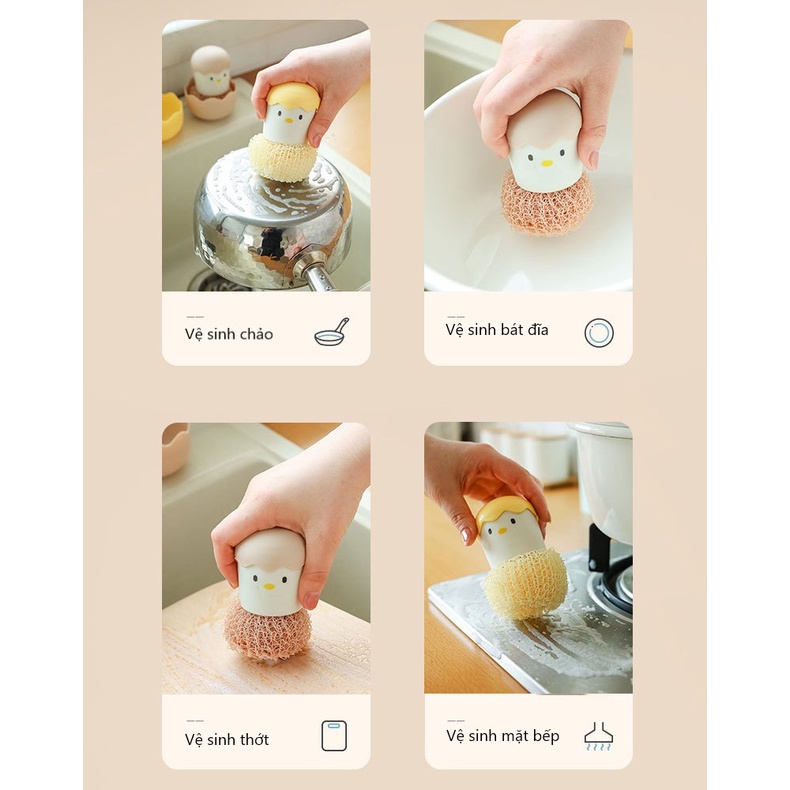 Vệ sinh chảo

Vệ sinh bát đĩa

Vệ sinh thớt

Vệ sinh mặt bếp