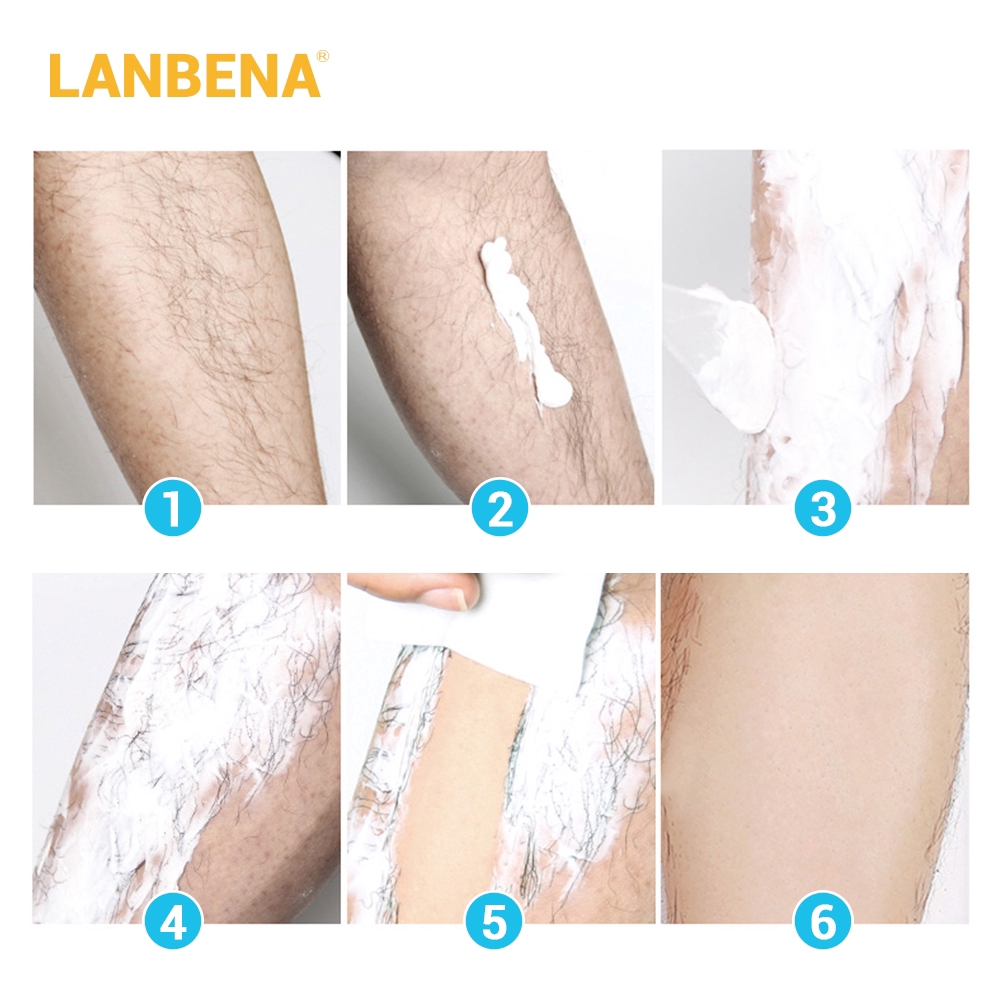 LANBENA®

1

2

3

4

5

6