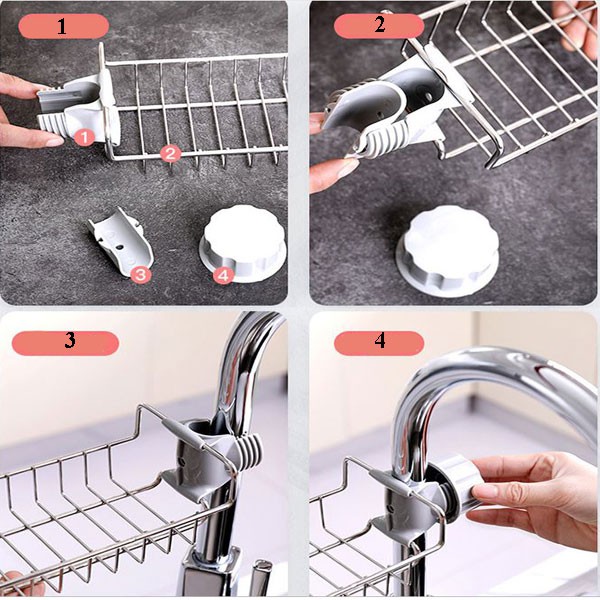 1

1
2
3
4

2

3

4