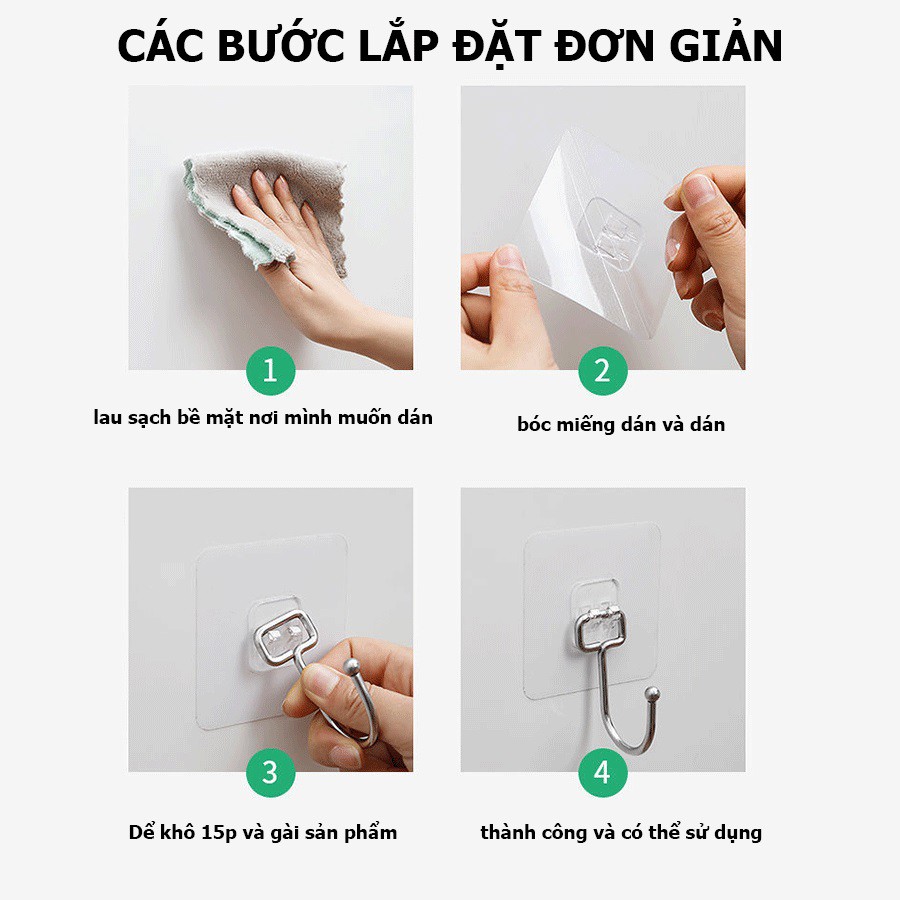 CÁC BƯỚC LẮP ĐẶT ĐƠN GIẢN

1

lau sạch bề mặt nơi mình muốn dán

2

bóc miếng dán và dán

3

Dể khô 15p và gài sản phẩm

4

thành công và có thể sử dụng