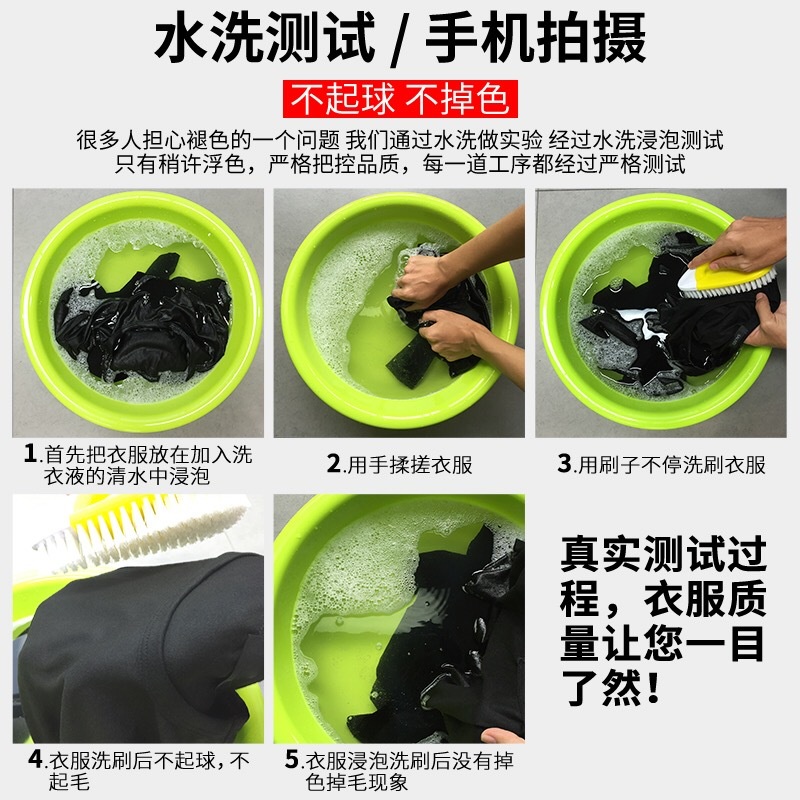 水洗测试 / 手机拍摄

不起球 不掉色

很多人担心褪色的一个问题 我们通过水洗做实验 经过水洗浸泡测试
只有稍许浮色，严格把控品质，每一道工序都经过严格测试

1.首先把衣服放在加入洗衣液的清水中浸泡

2.用手揉搓衣服

3.用刷子不停洗刷衣服

4.衣服洗刷后不起球，不起毛

5.衣服浸泡洗刷后没有掉色掉毛现象

真实测试过程，衣服质量让您一目了然！