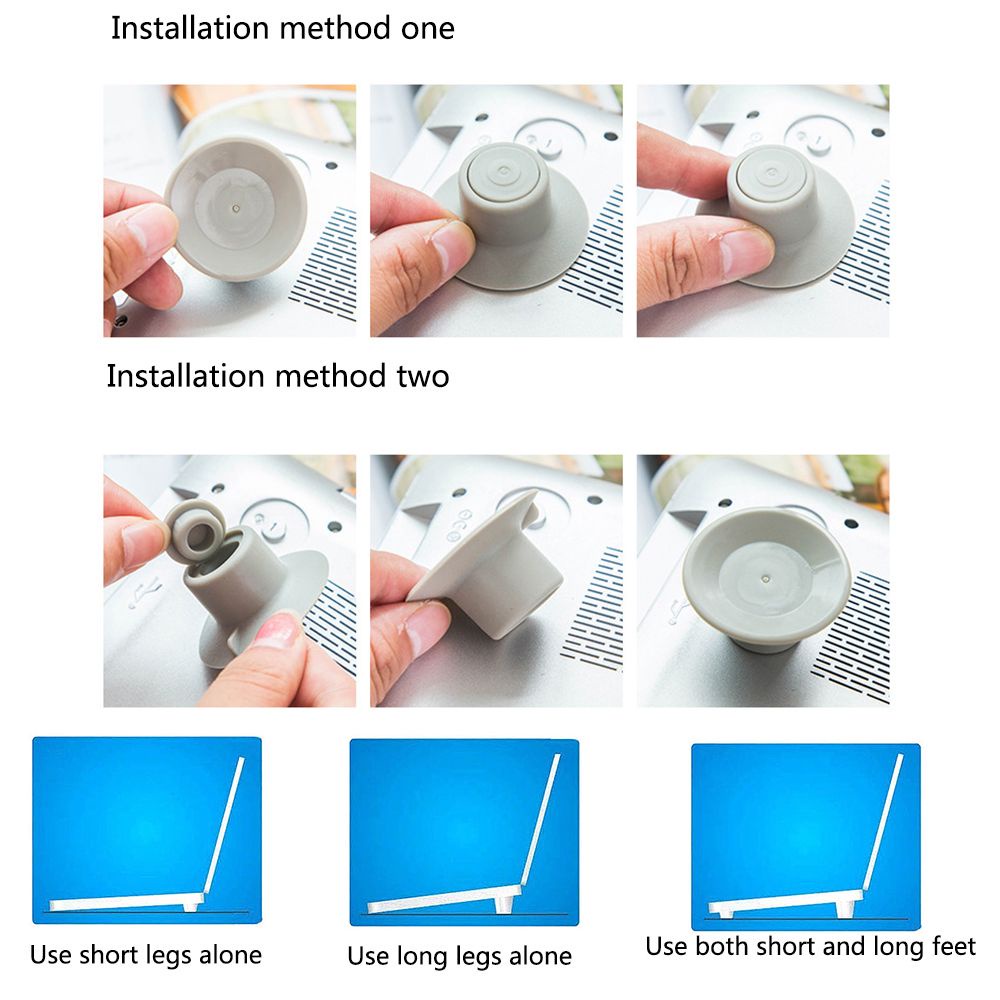 Installation method one

Installation method two

Use short legs alone

Use long legs alone

Use both short and long feet