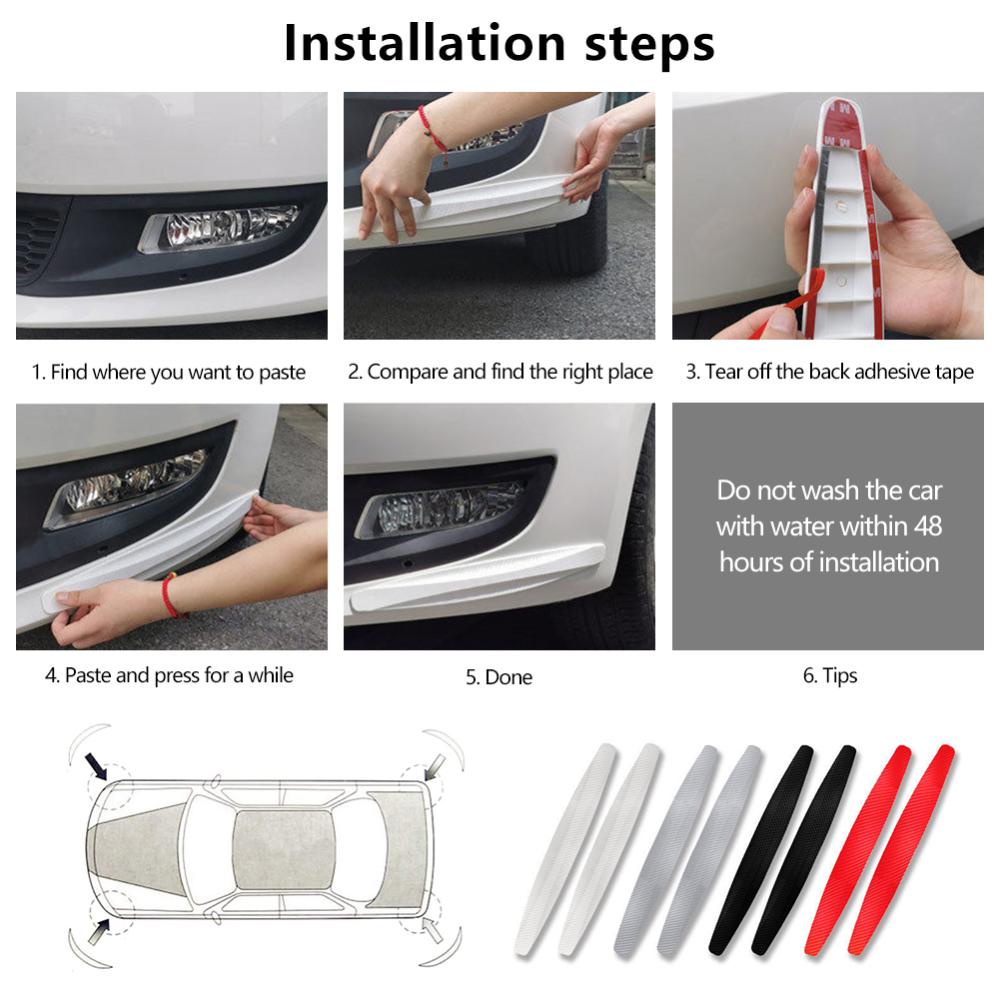 Installation steps

1. Find where you want to paste

2. Compare and find the right place

3. Tear off the back adhesive tape

4. Paste and press for a while

5. Done

Do not wash the car with water within 48 hours of installation

6. Tips