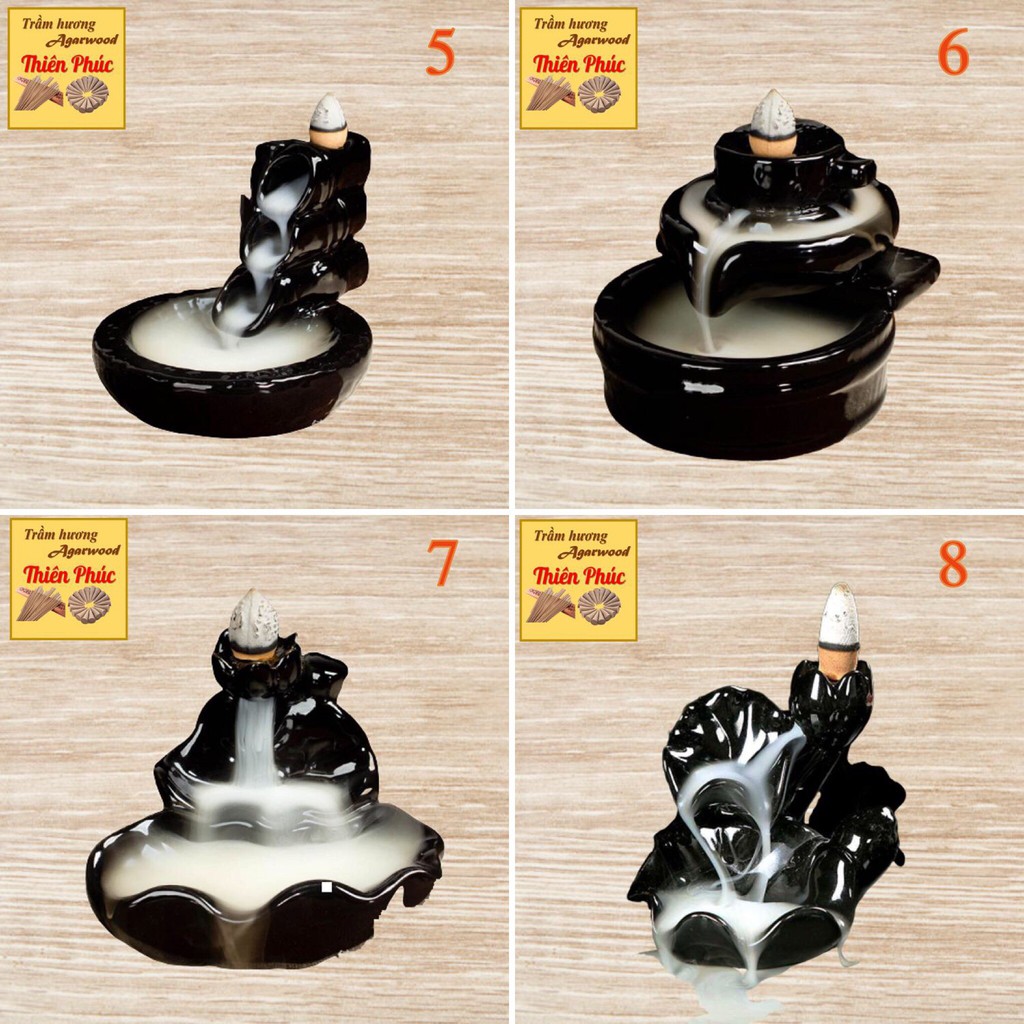 Trầm hương
Agarwood
Thiên Phúc

5

Trầm hương
Agarwood
Thiên Phúc

6

Trầm hương
Agarwood
Thiên Phúc

7

Trầm hương
Agarwood
Thiên Phúc

8