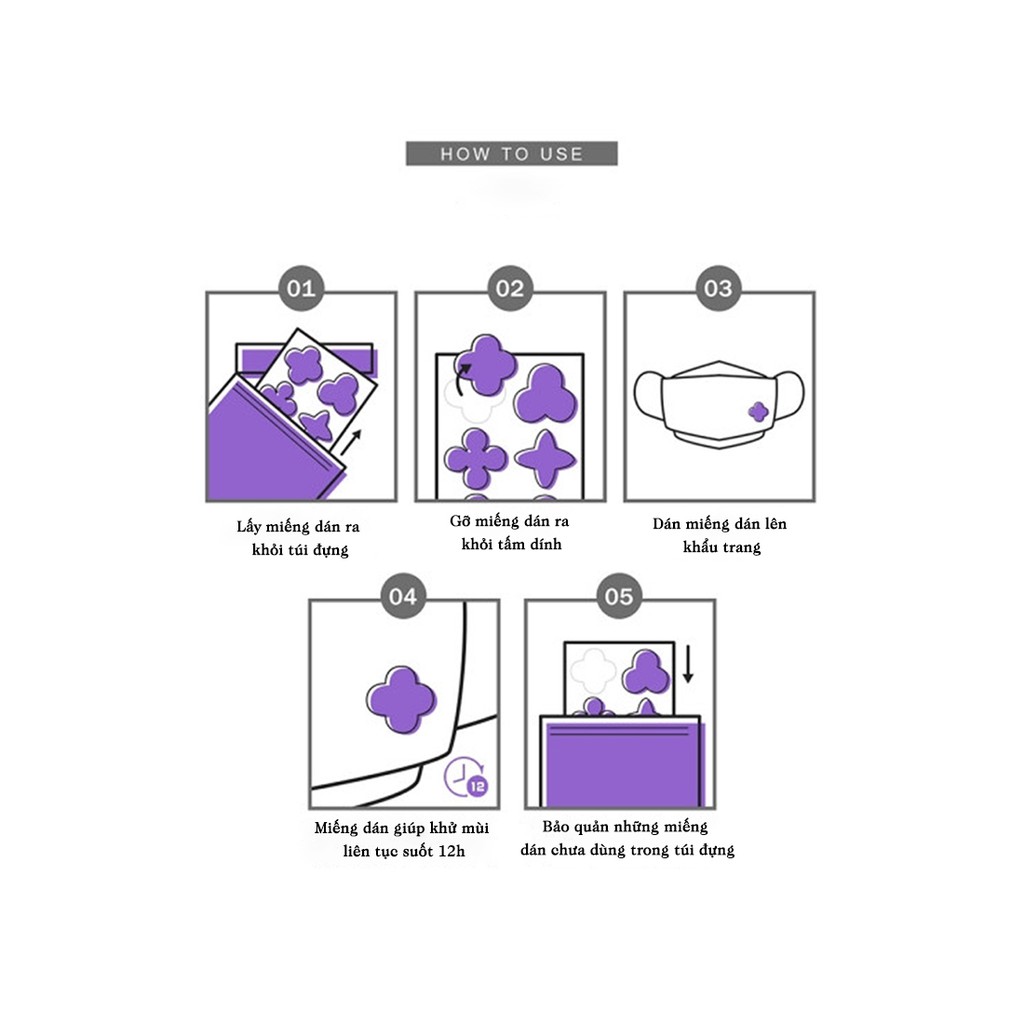 HOW TO USE

01

Lấy miếng dán ra khỏi túi đựng

02

Gỡ miếng dán ra khỏi tấm dính

03

Dán miếng dán lên khẩu trang

04

12

Miếng dán giúp khử mùi liên tục suốt 12h

05

Bảo quản những miếng dán chưa dùng trong túi đựng