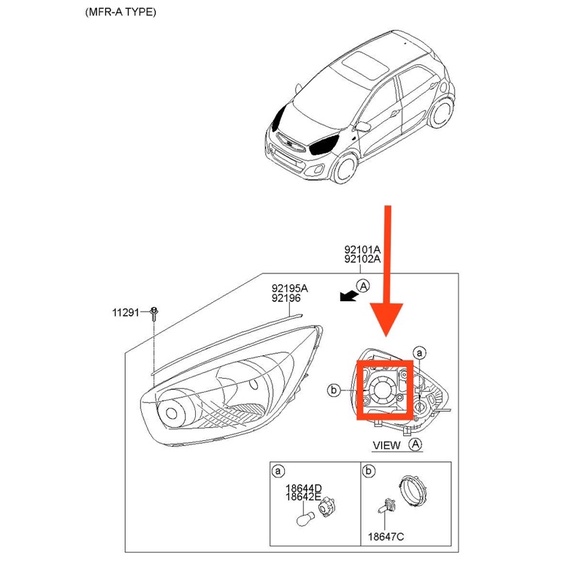 (MFR-A TYPE)

92101A
92102A

92195A
92196

A

11291

a

b

VIEW A

a

18644D
18642E

b

18647C