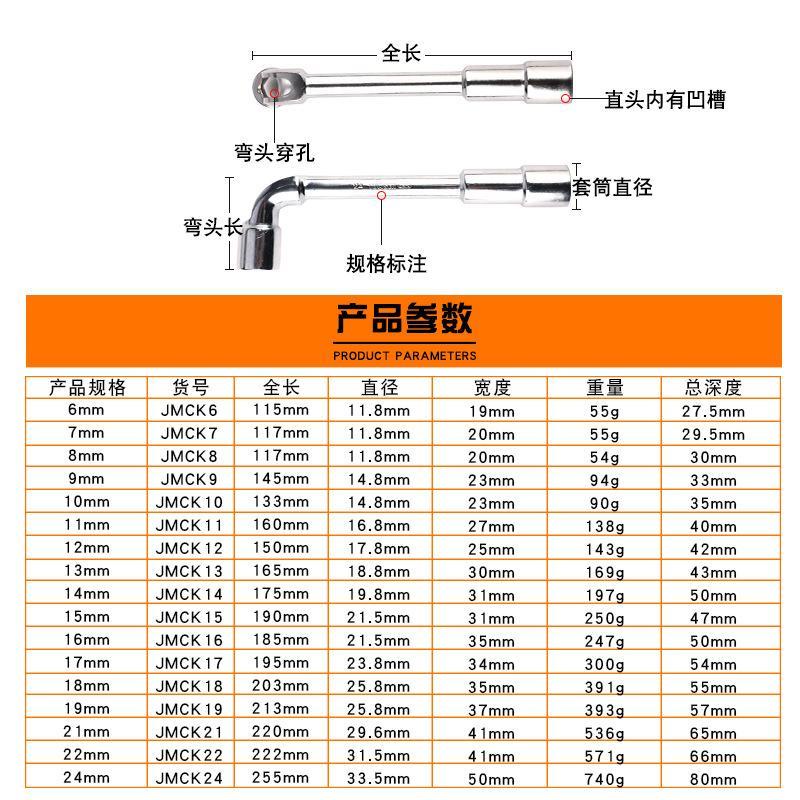 全长

直头内有凹槽

弯头穿孔

套筒直径

弯头长

规格标注

产品参数

PRODUCT PARAMETERS

| 产品规格 | 货号 | 全长 | 直径 | 宽度 | 重量 | 总深度 |
|---|---|---|---|---|---|---|
| 6mm | JMCK6 | 115mm | 11.8mm | 19mm | 55g | 27.5mm |
| 7mm | JMCK7 | 117mm | 11.8mm | 20mm | 55g | 29.5mm |
| 8mm | JMCK8 | 117mm | 11.8mm | 20mm | 54g | 30mm |
| 9mm | JMCK9 | 145mm | 14.8mm | 23mm | 94g | 33mm |
| 10mm | JMCK10 | 133mm | 14.8mm | 23mm | 90g | 35mm |
| 11mm | JMCK11 | 160mm | 16.8mm | 27mm | 138g | 40mm |
| 12mm | JMCK12 | 150mm | 17.8mm | 25mm | 143g | 42mm |
| 13mm | JMCK13 | 165mm | 18.8mm | 30mm | 169g | 43mm |
| 14mm | JMCK14 | 175mm | 19.8mm | 31mm | 197g | 50mm |
| 15mm | JMCK15 | 190mm | 21.5mm | 31mm | 250g | 47mm |
| 16mm | JMCK16 | 185mm | 21.5mm | 35mm | 247g | 50mm |
| 17mm | JMCK17 | 195mm | 23.8mm | 34mm | 300g | 54mm |
| 18mm | JMCK18 | 203mm | 25.8mm | 35mm | 391g | 55mm |
| 19mm | JMCK19 | 213mm | 25.8mm | 37mm | 393g | 57mm |
| 21mm | JMCK21 | 220mm | 29.6mm | 41mm | 536g | 65mm |
| 22mm | JMCK22 | 222mm | 31.5mm | 41mm | 571g | 66mm |
| 24mm | JMCK24 | 255mm | 33.5mm | 50mm | 740g | 80mm |