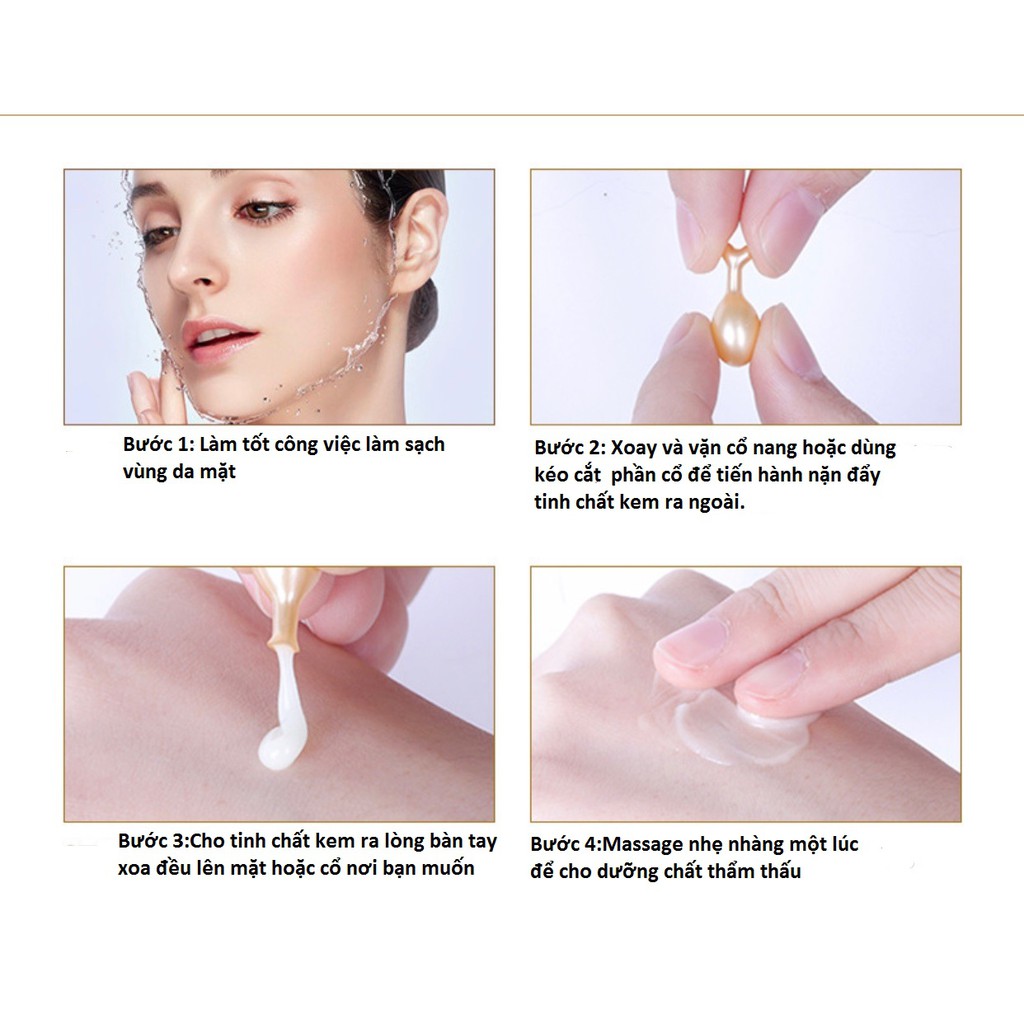 Bước 1: Làm tốt công việc làm sạch vùng da mặt

Bước 2: Xoay và vặn cổ nang hoặc dùng kéo cắt  phần cổ để tiến hành nặn đẩy tinh chất kem ra ngoài.

Bước 3:Cho tinh chất kem ra lòng bàn tay xoa đều lên mặt hoặc cổ nơi bạn muốn

Bước 4:Massage nhẹ nhàng một lúc để cho dưỡng chất thẩm thấu